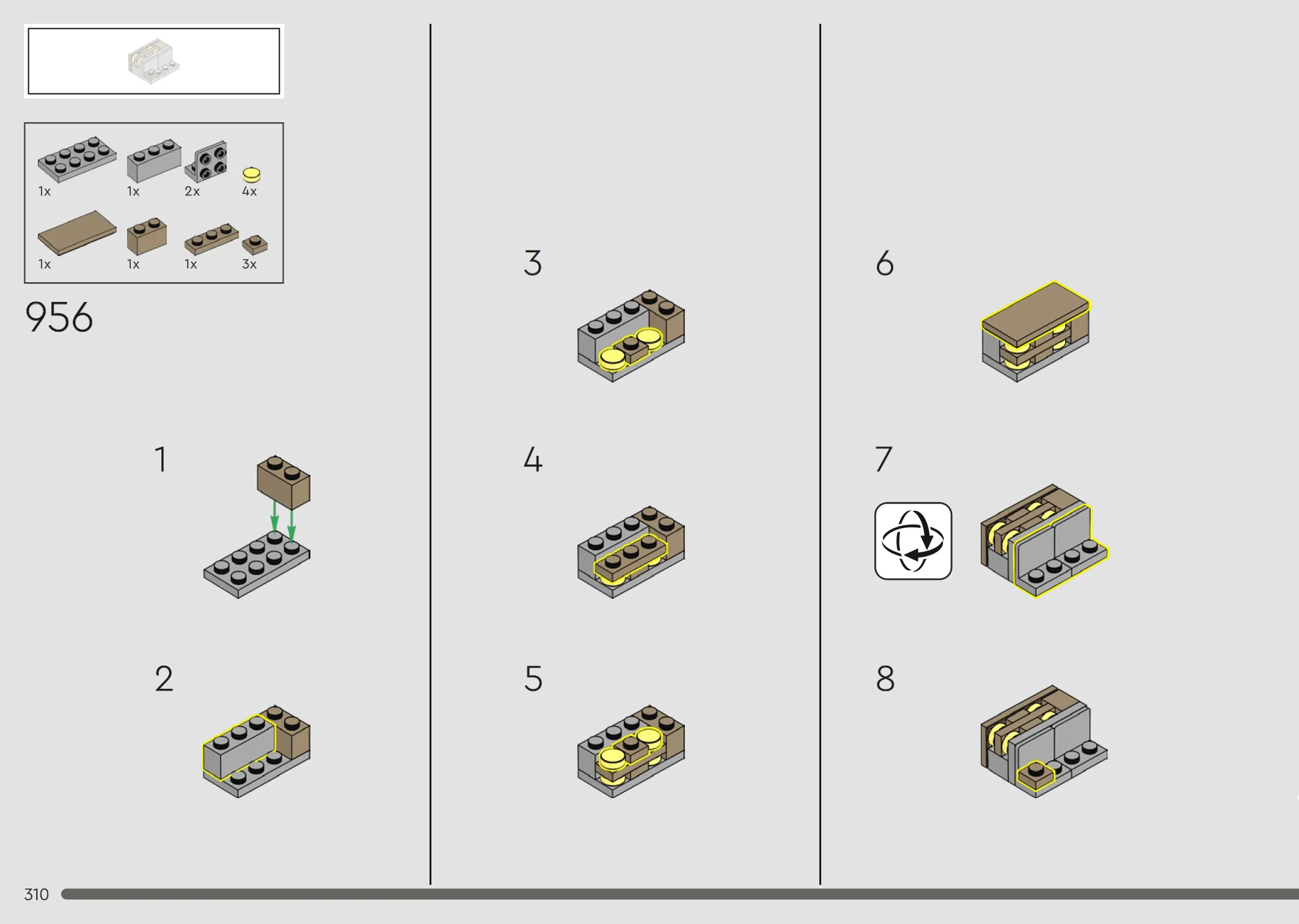 1x 1x 2x 4x

1x 1x 1x 3x

956

1

2

3

4

5

6

7

8

310