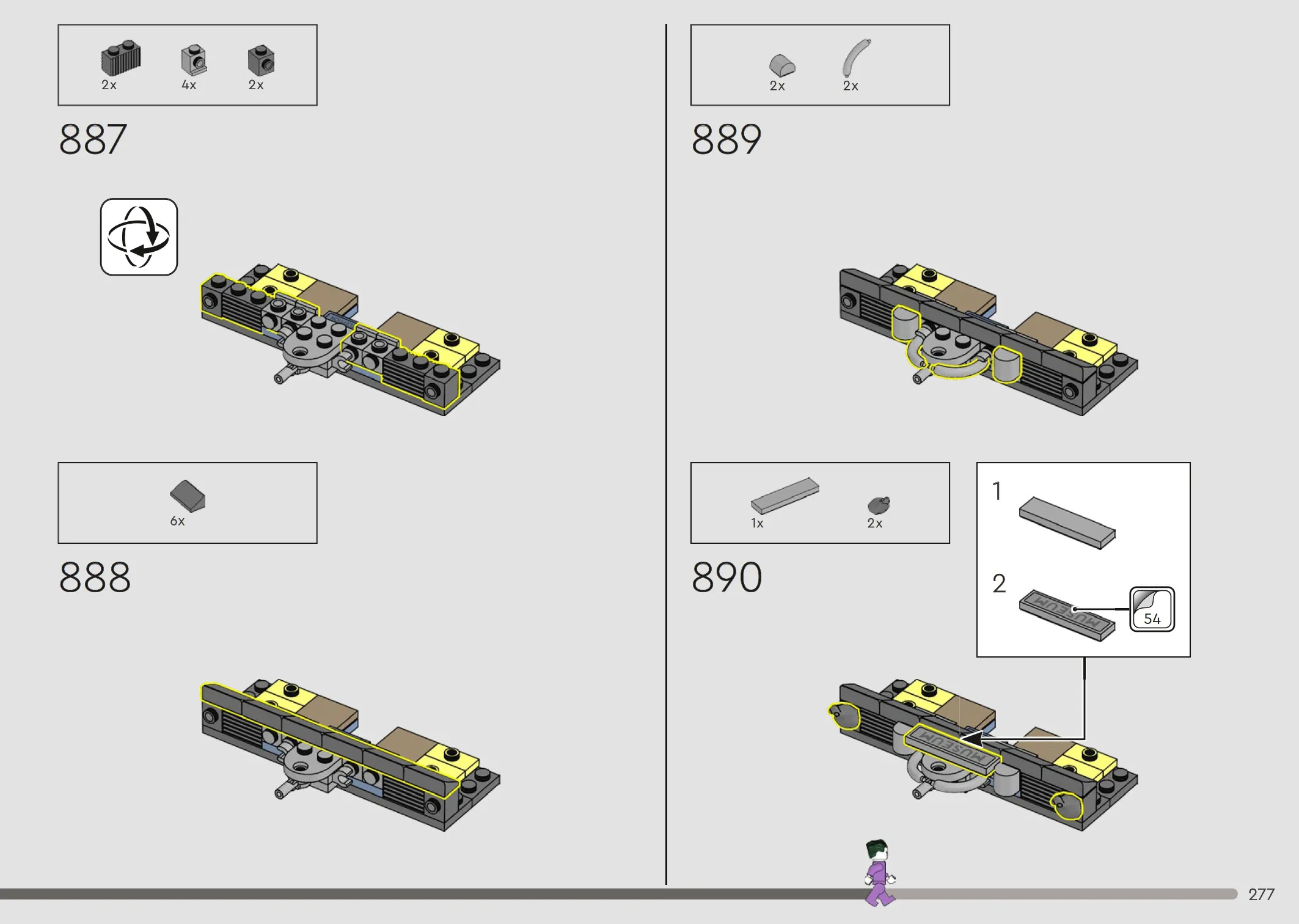 2x 4x 2x

887

6x

888

2x 2x

889

1x 2x

890

1

2

MUSEUM

54

MUSEUM

277