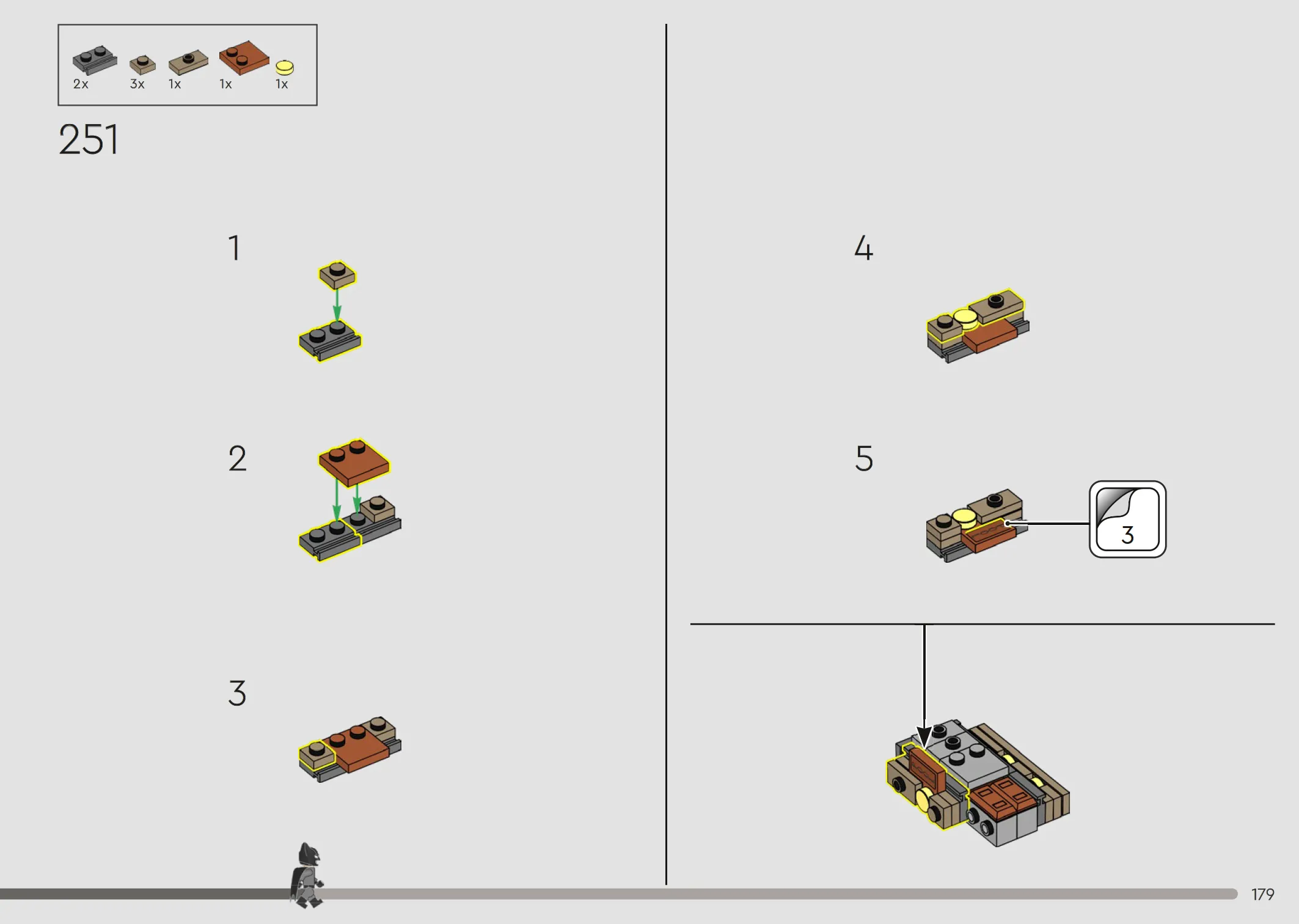 2x 3x 1x 1x 1x

251

1

2

3

4

5

3

179