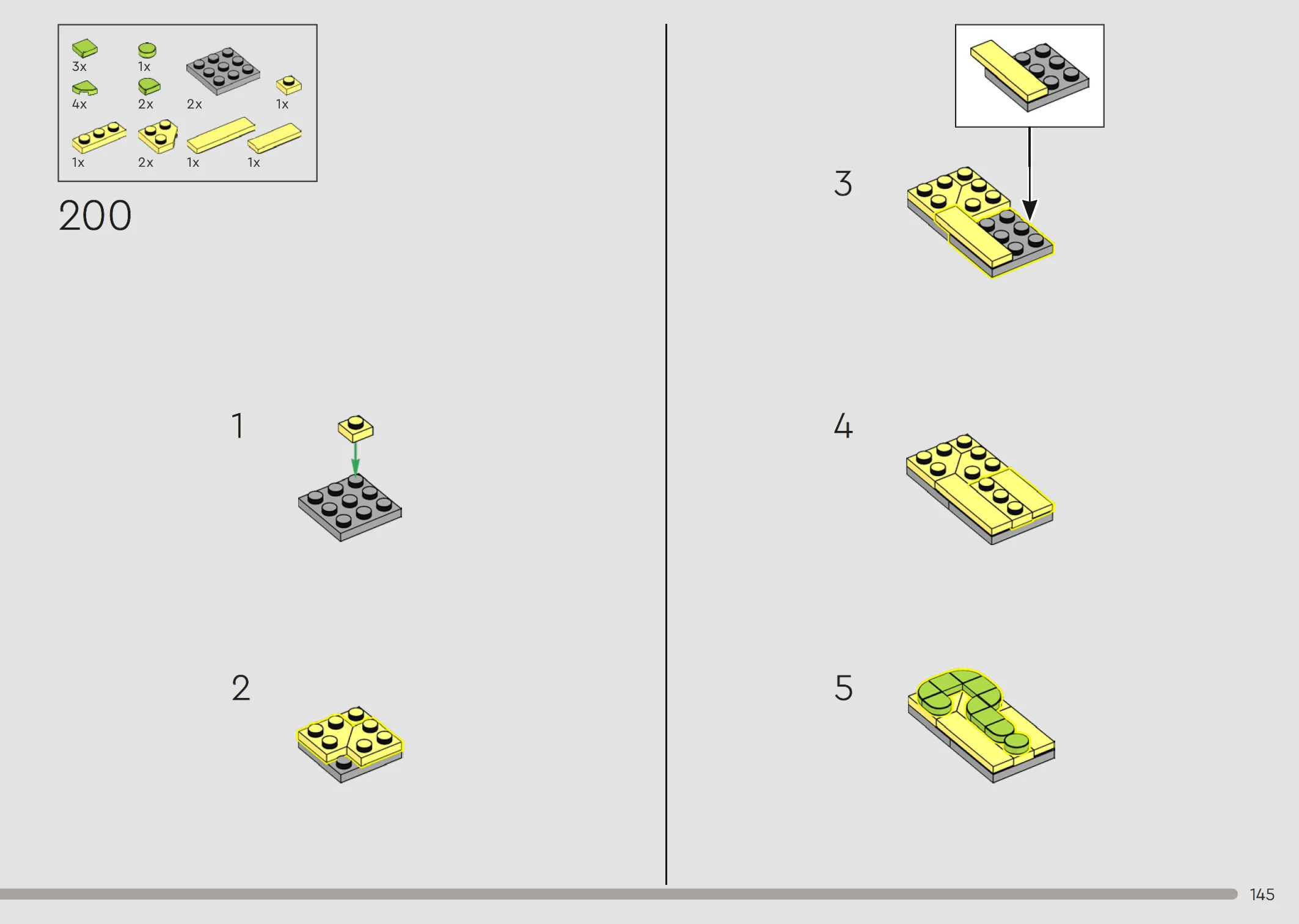 3x
1x
4x
2x
2x
1x
1x
2x
1x
1x

200

1

2

3

4

5

145