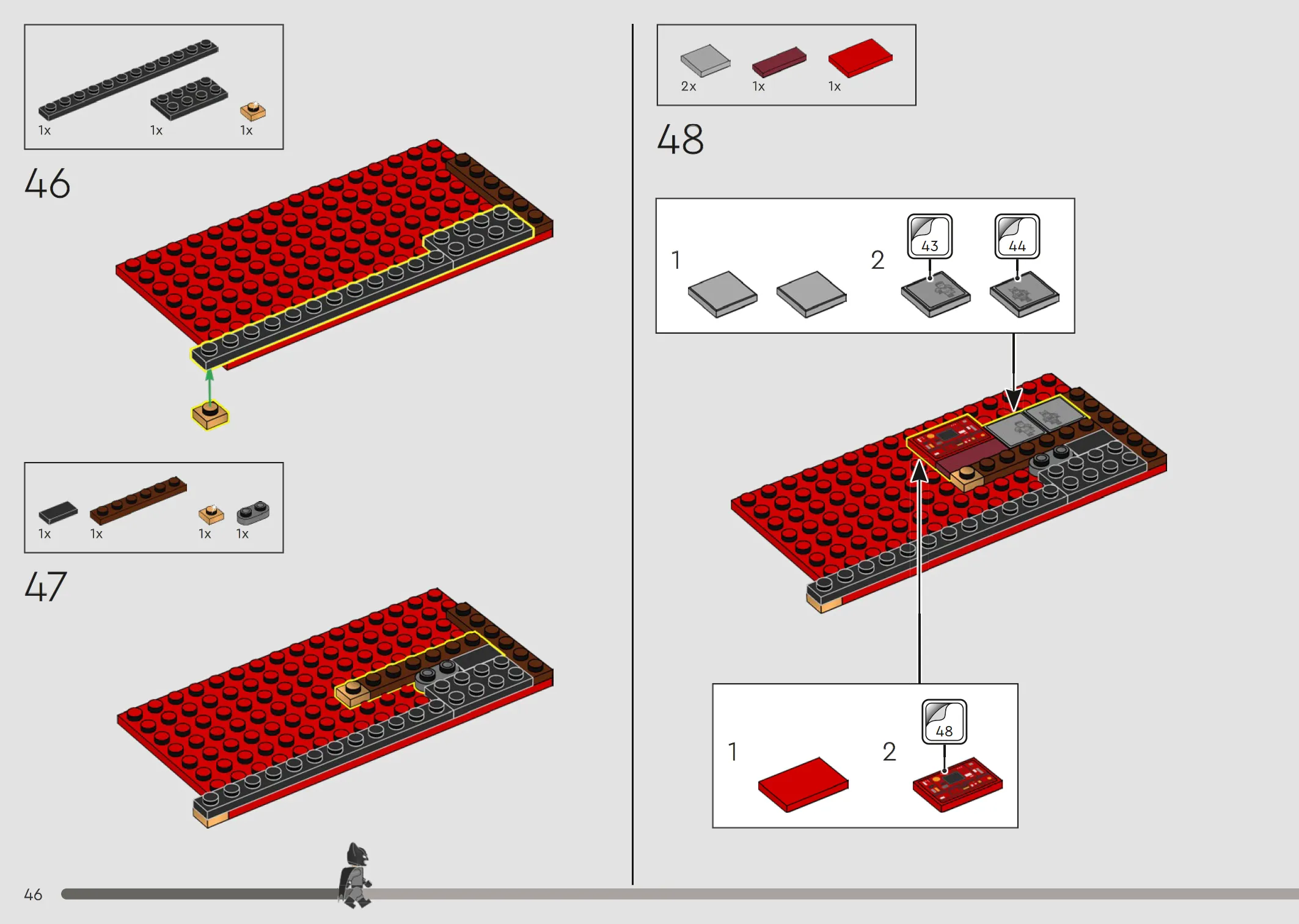 1x 1x 1x

46

1x 1x 1x 1x

47

2x 1x 1x

48

1

2

43

44

1

2

48

46