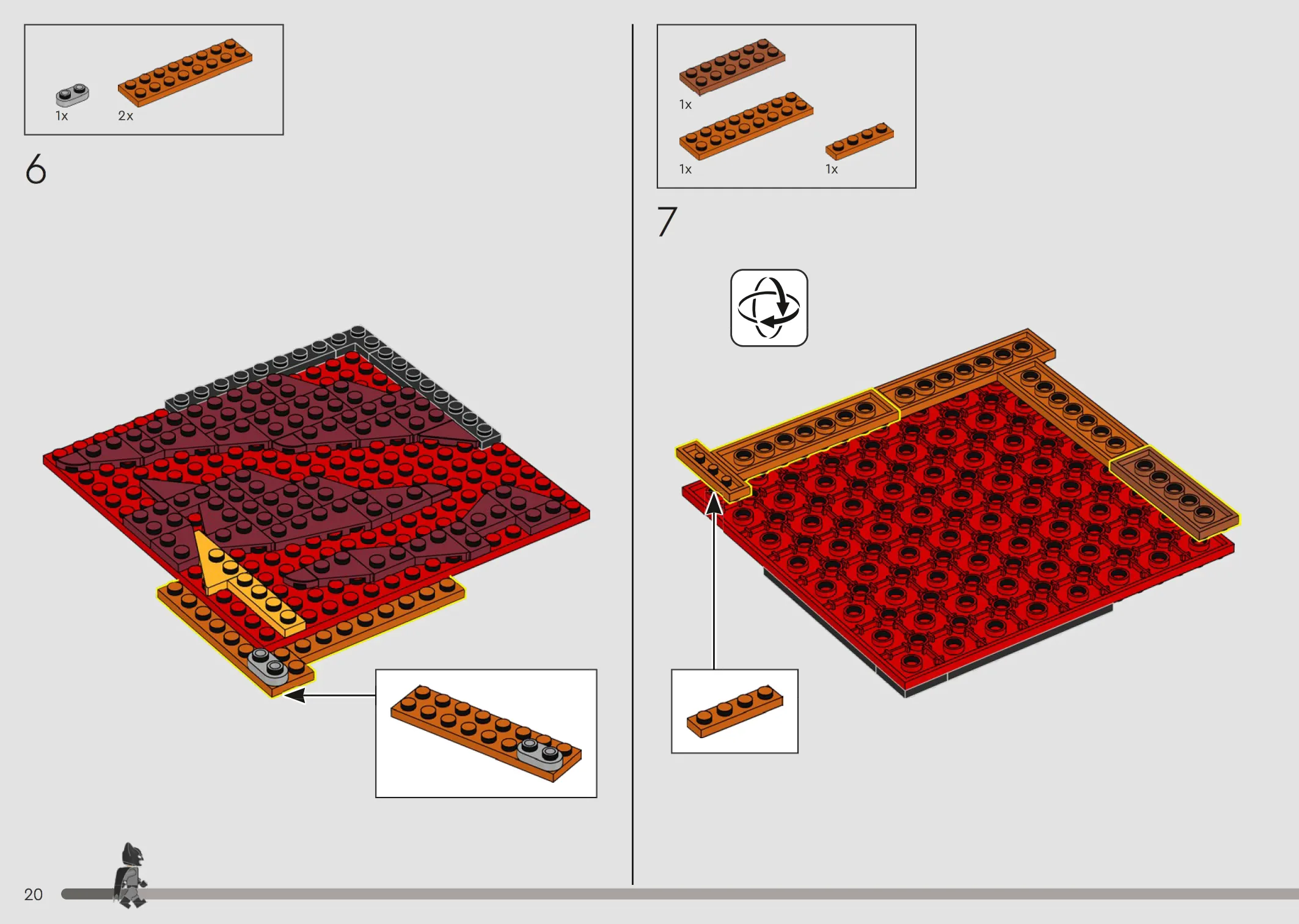 1x 2x

6

1x

1x 1x

7

20