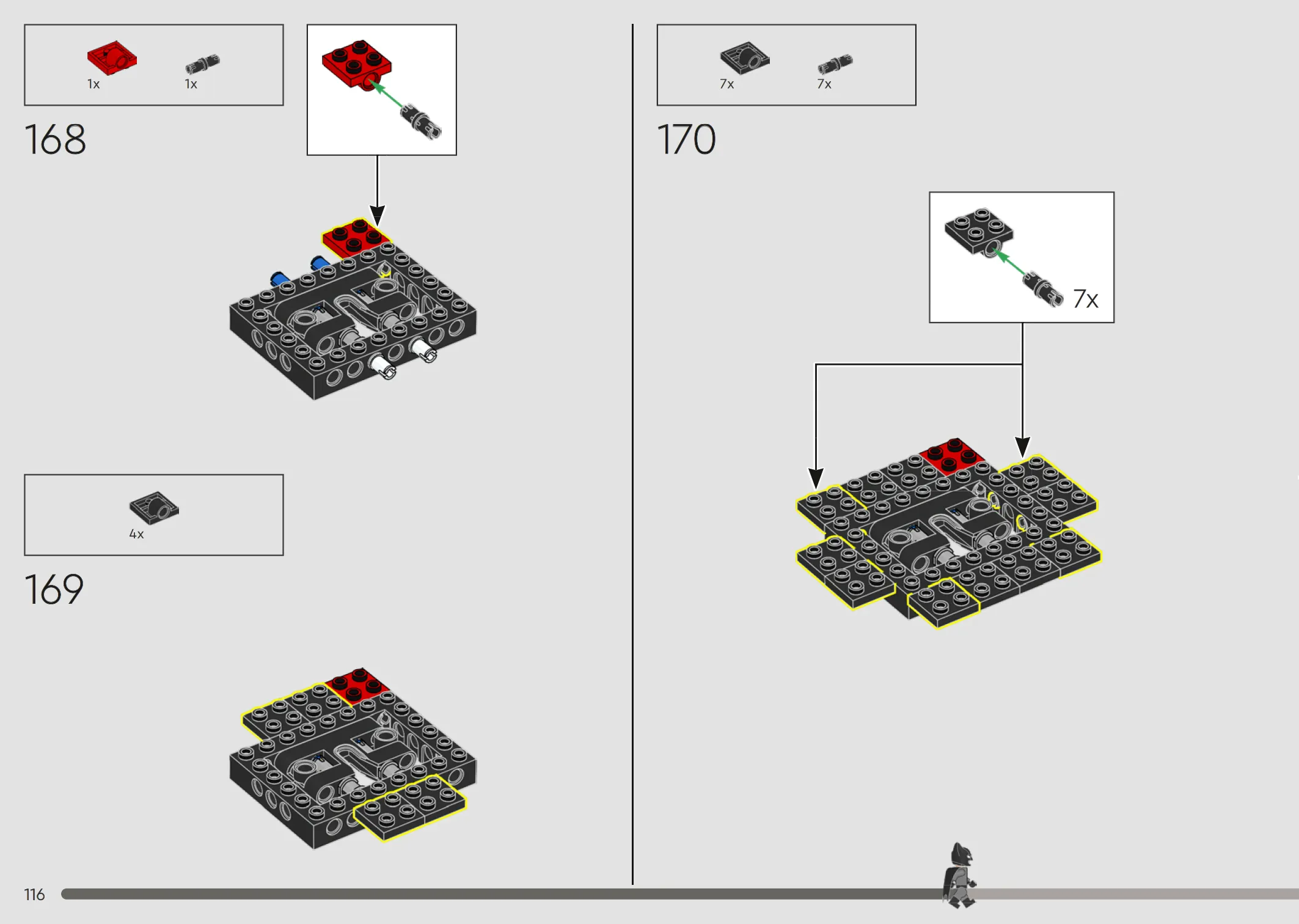 1x 1x

168

4x

169

7x 7x

170

7x

116