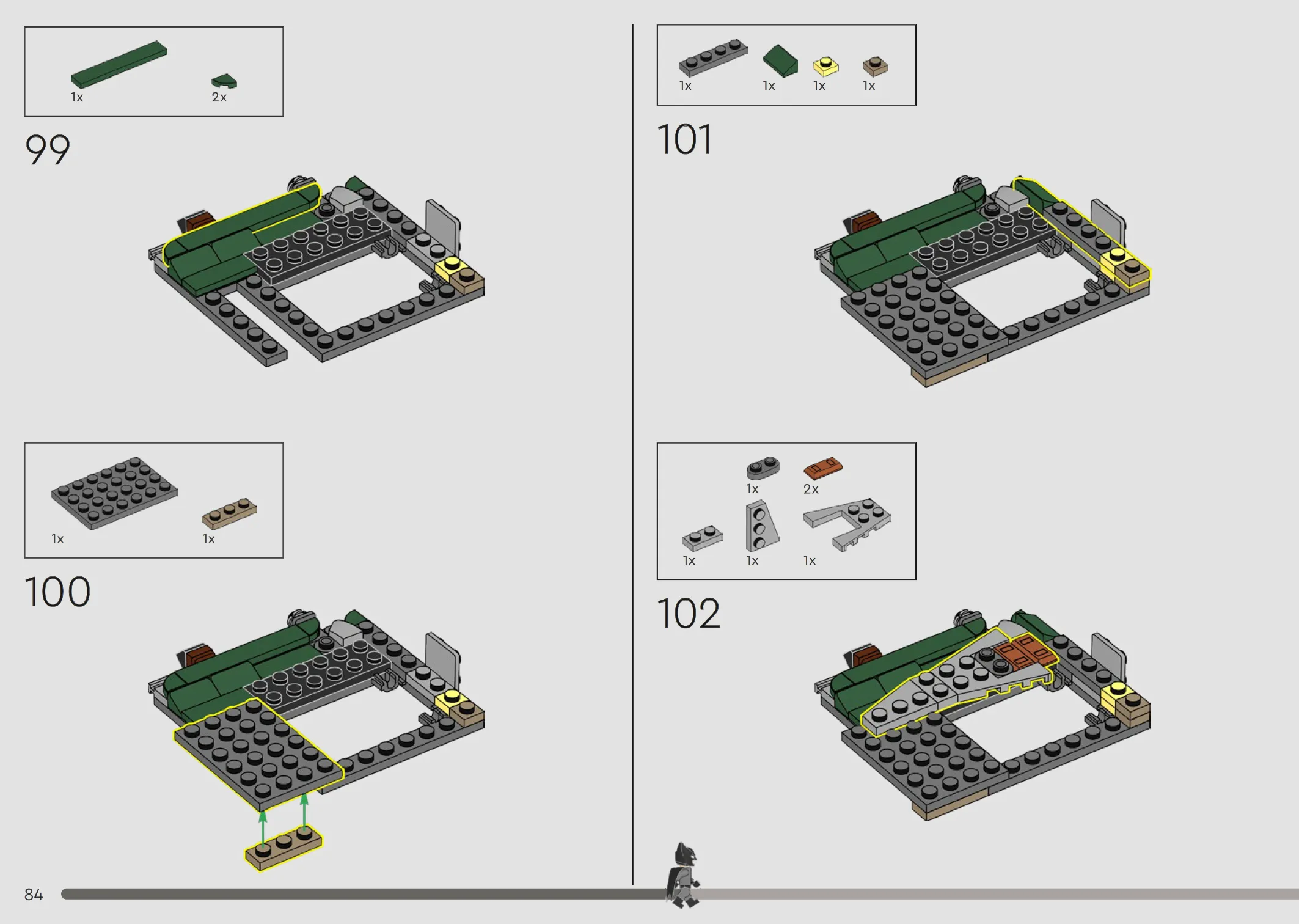 1x 2x

99

1x 1x

100

1x 1x 1x 1x

101

1x 2x

1x 1x 1x

102

84