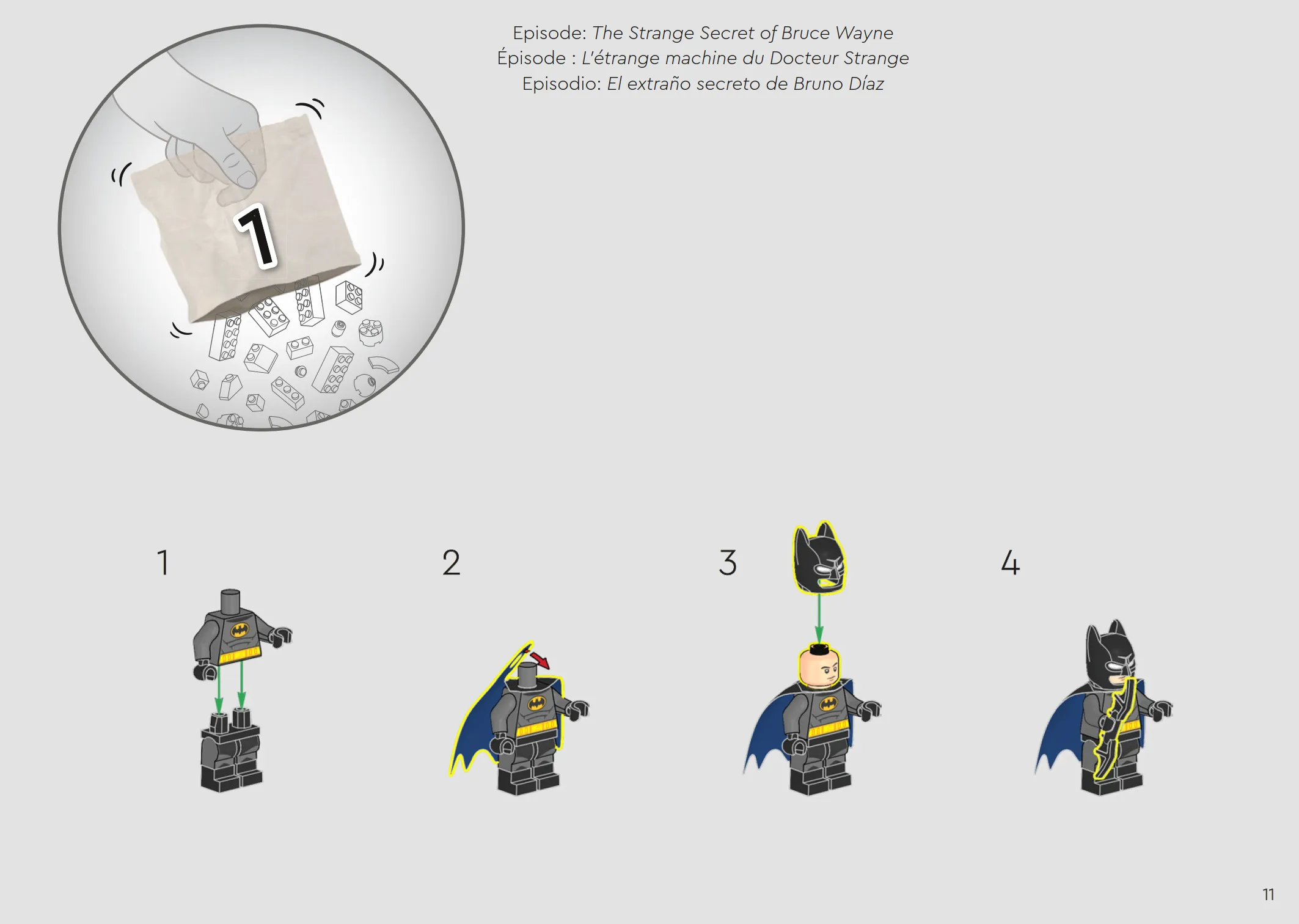 Episode: The Strange Secret of Bruce Wayne
Épisode : L'étrange machine du Docteur Strange
Episodio: El extraño secreto de Bruno Díaz

1

1

2

3

4

11