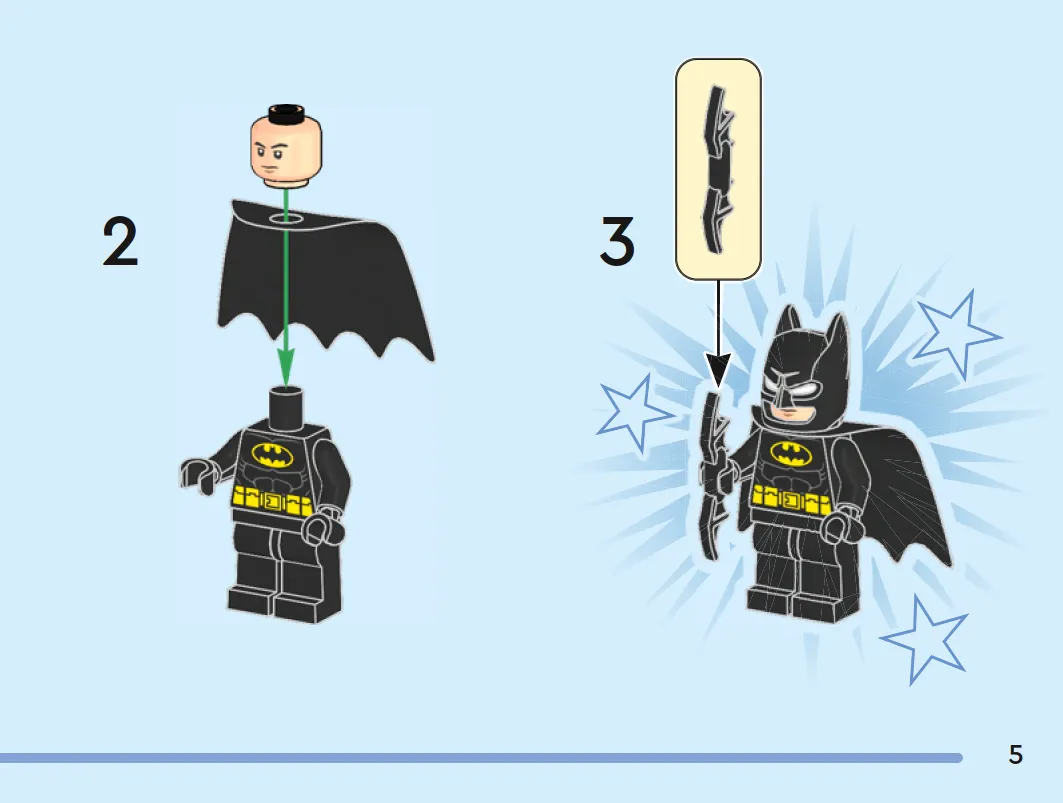 2

3

5