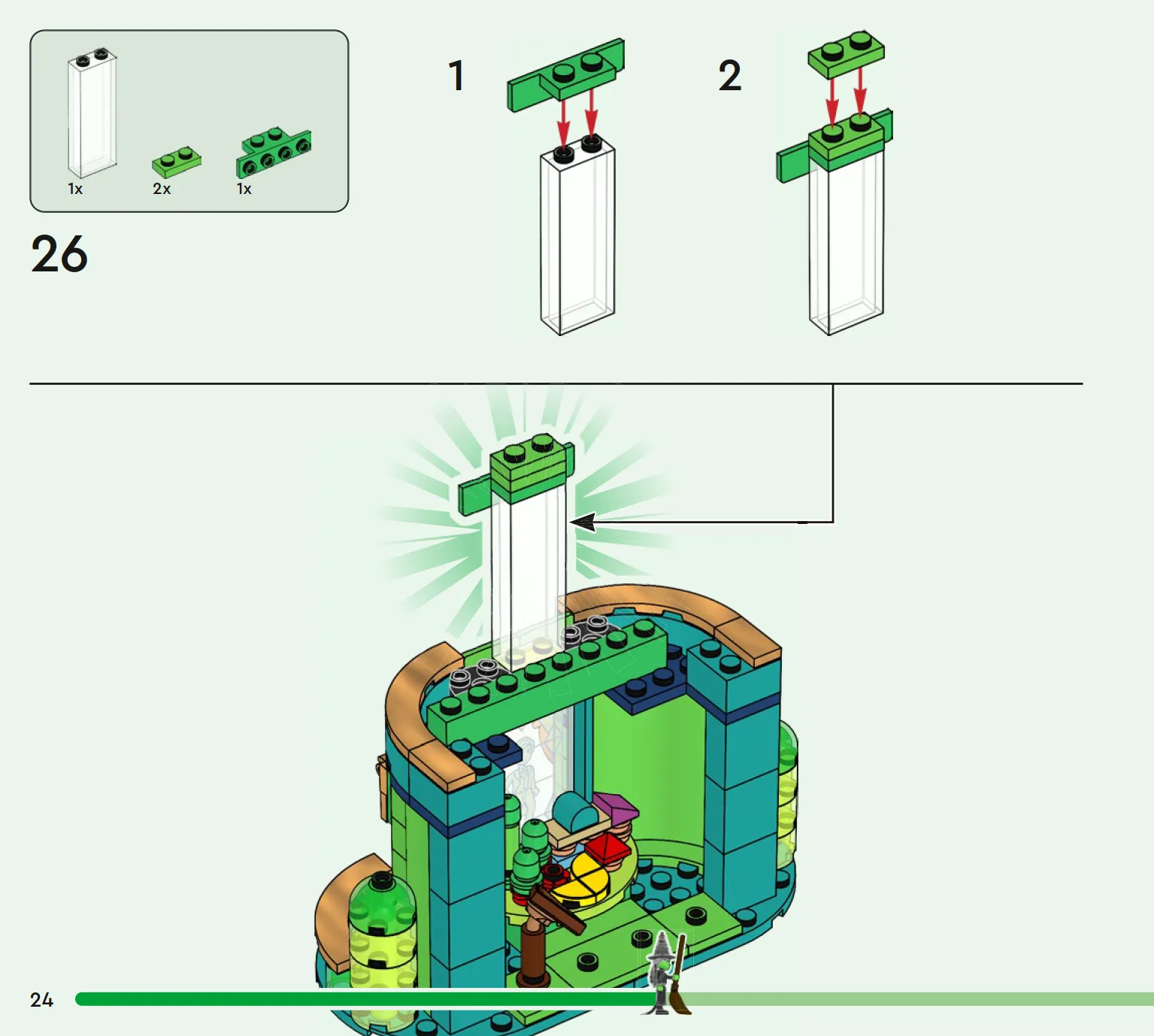 1x
2x
1x

26

1

2

24