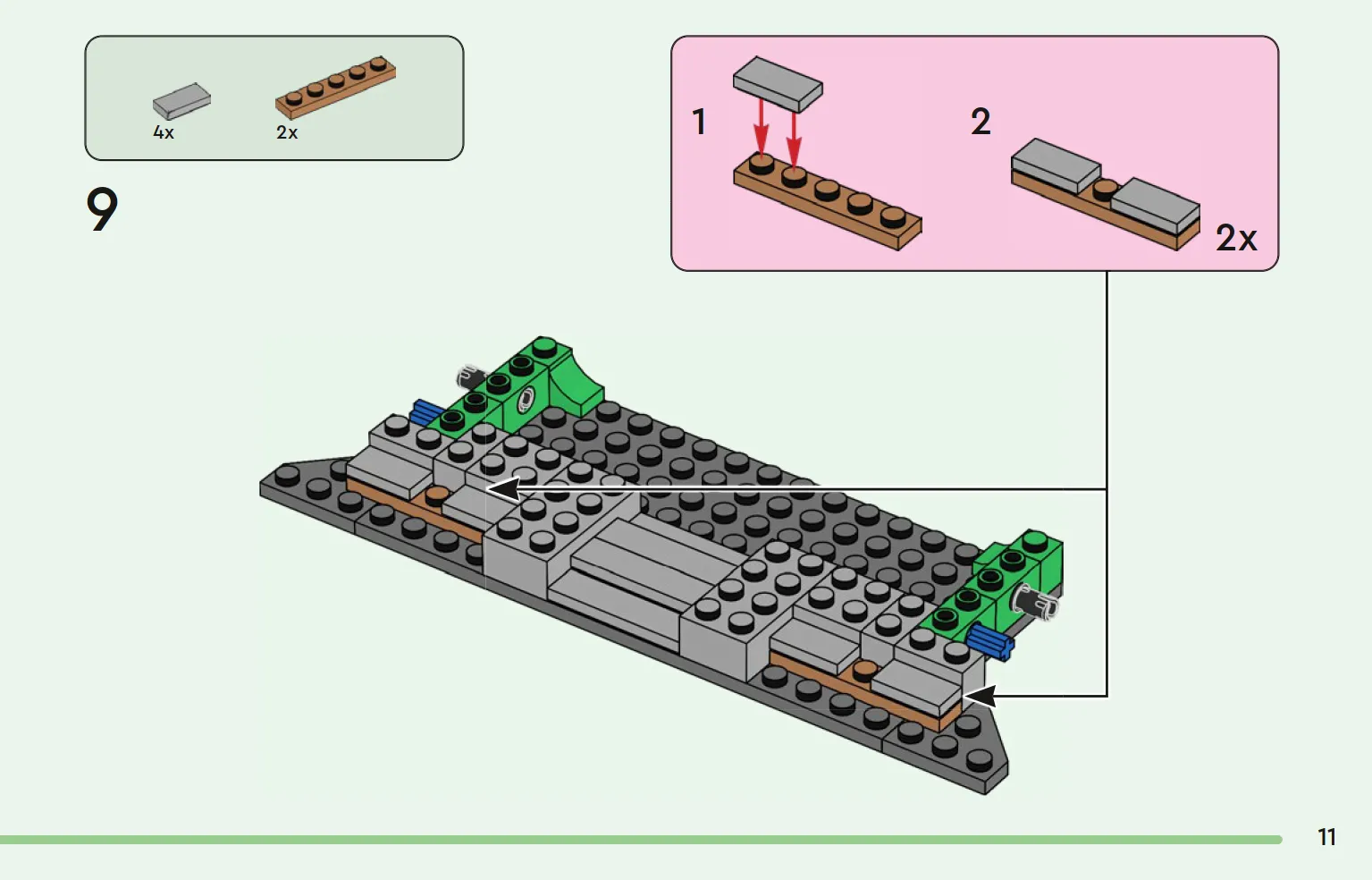 4x
2x

9

1
2
2x

11