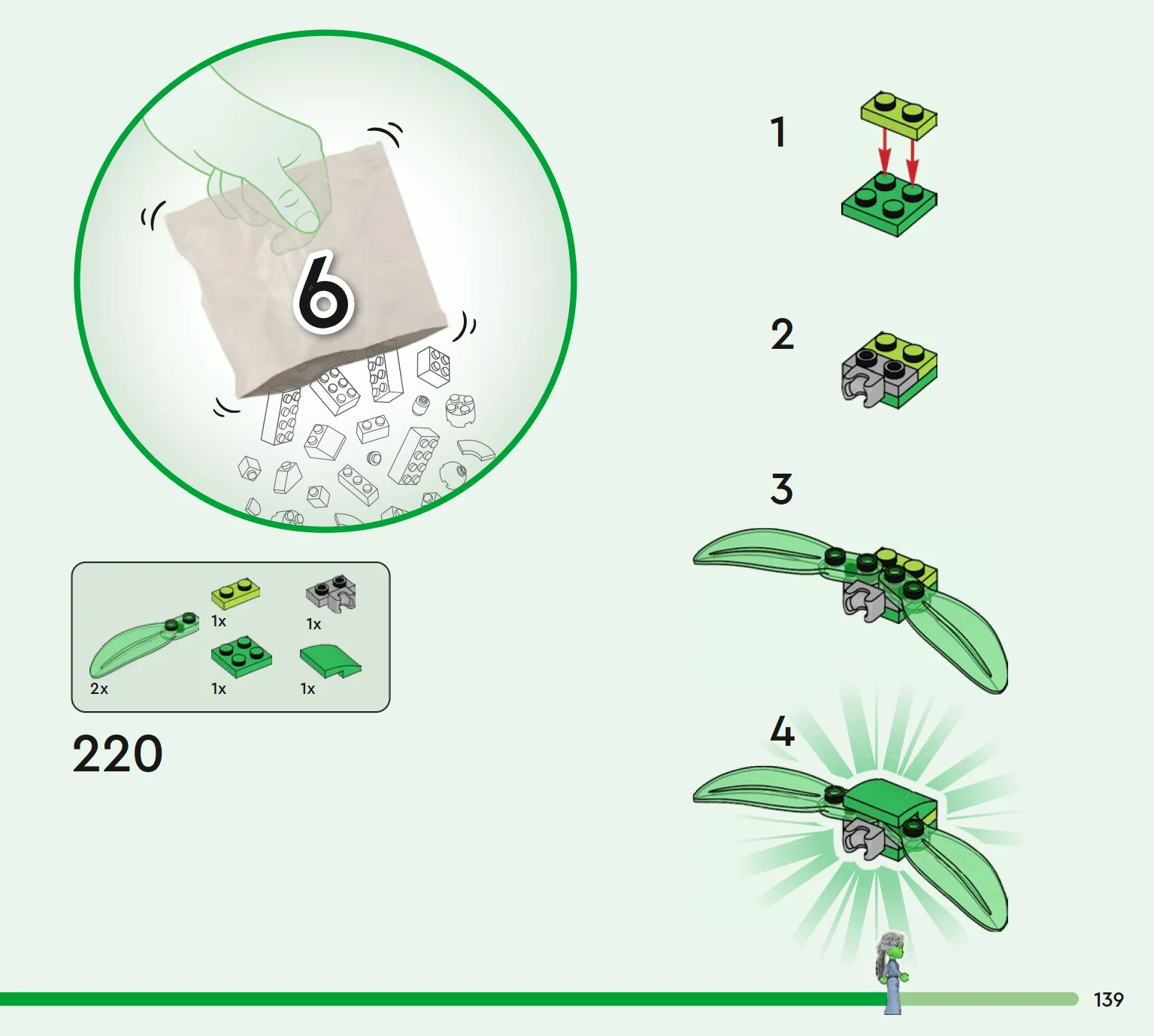 6

2x

1x

1x

1x

1x

220

1

2

3

4

139