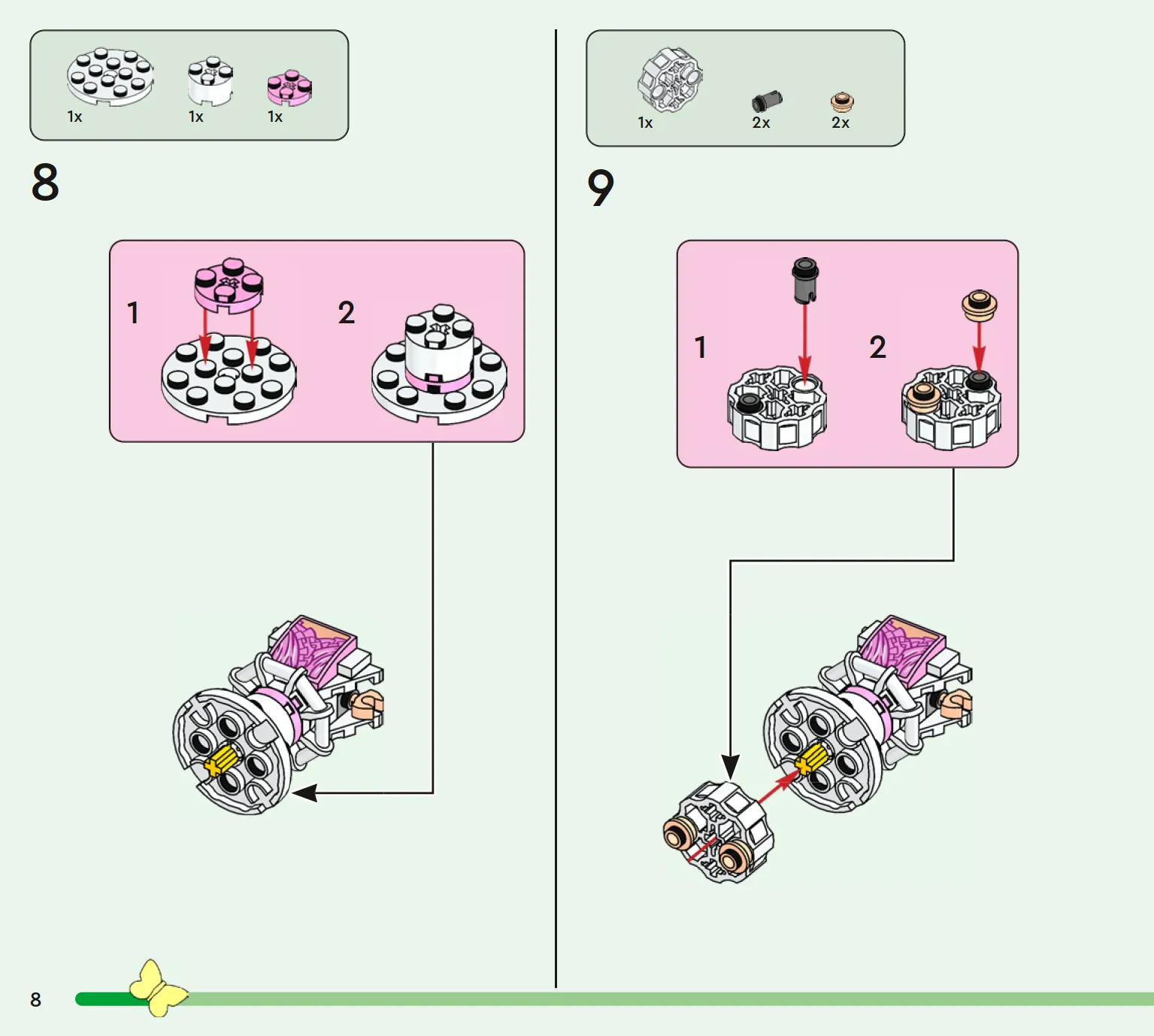 1x 1x 1x

8

1

2

1x 2x 2x

9

1

2

8