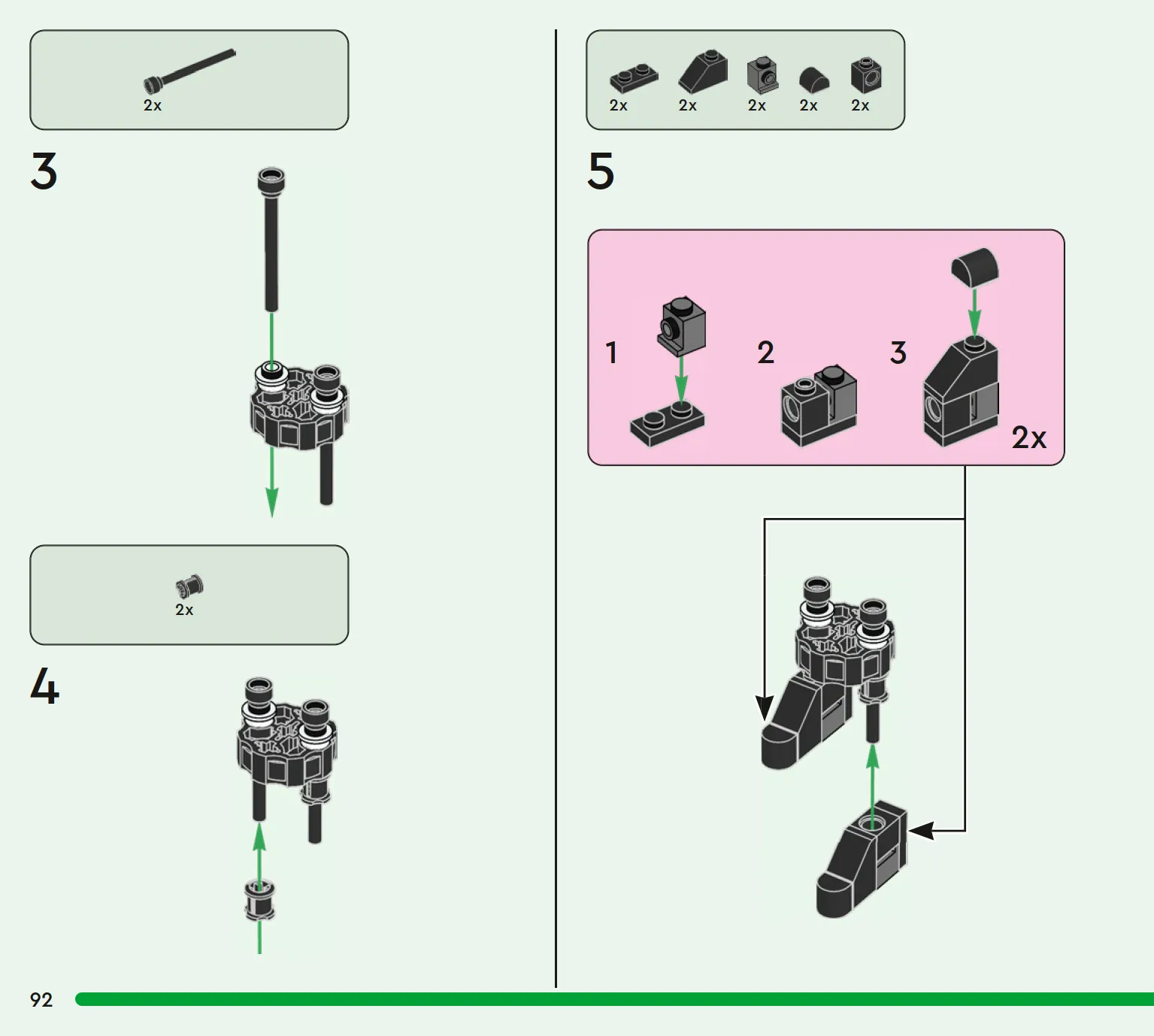 2x

3

2x

4

2x 2x 2x 2x 2x

5

1

2

3

2x

92