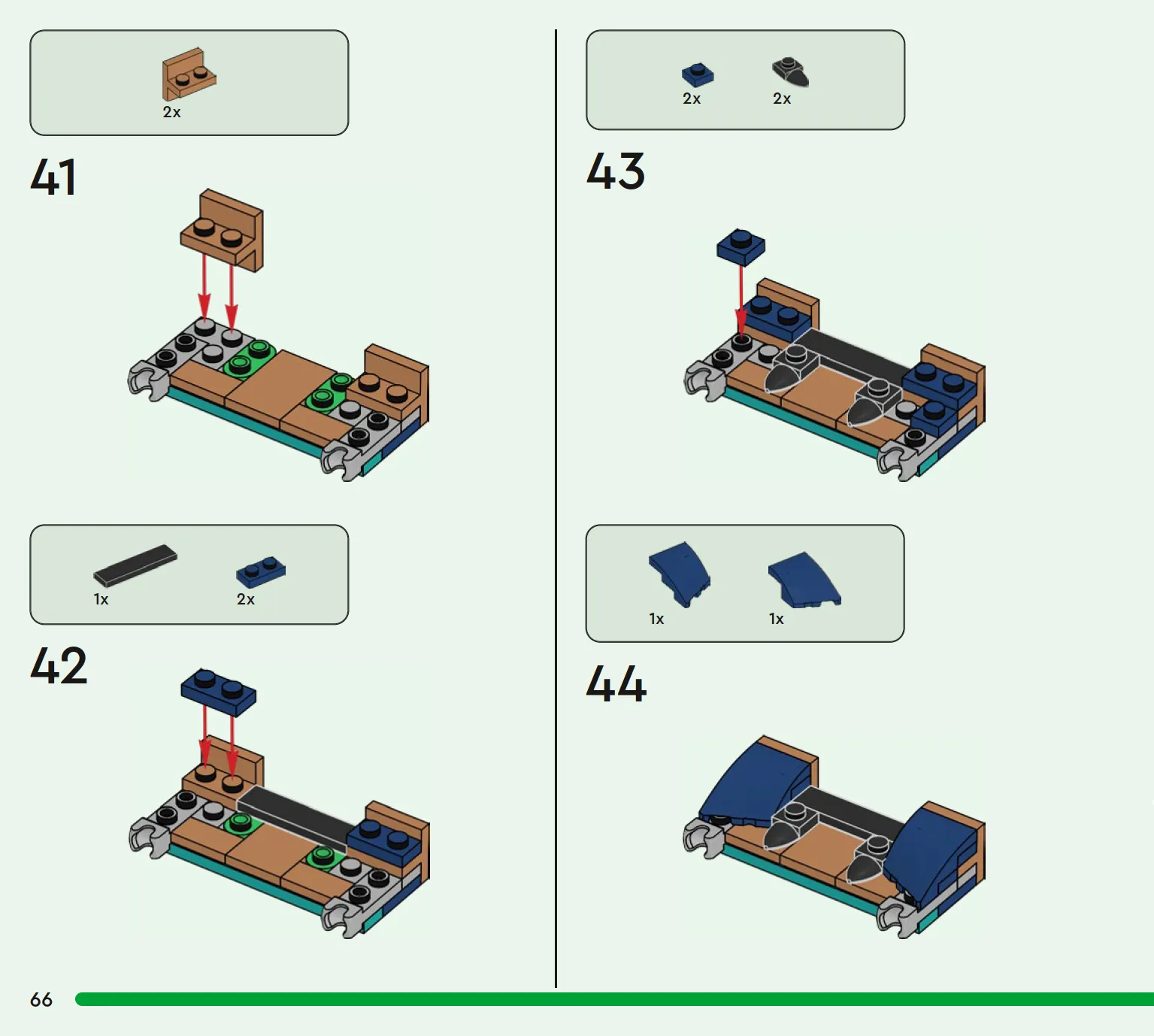 2x

41

1x
2x

42

2x
2x

43

1x
1x

44

66