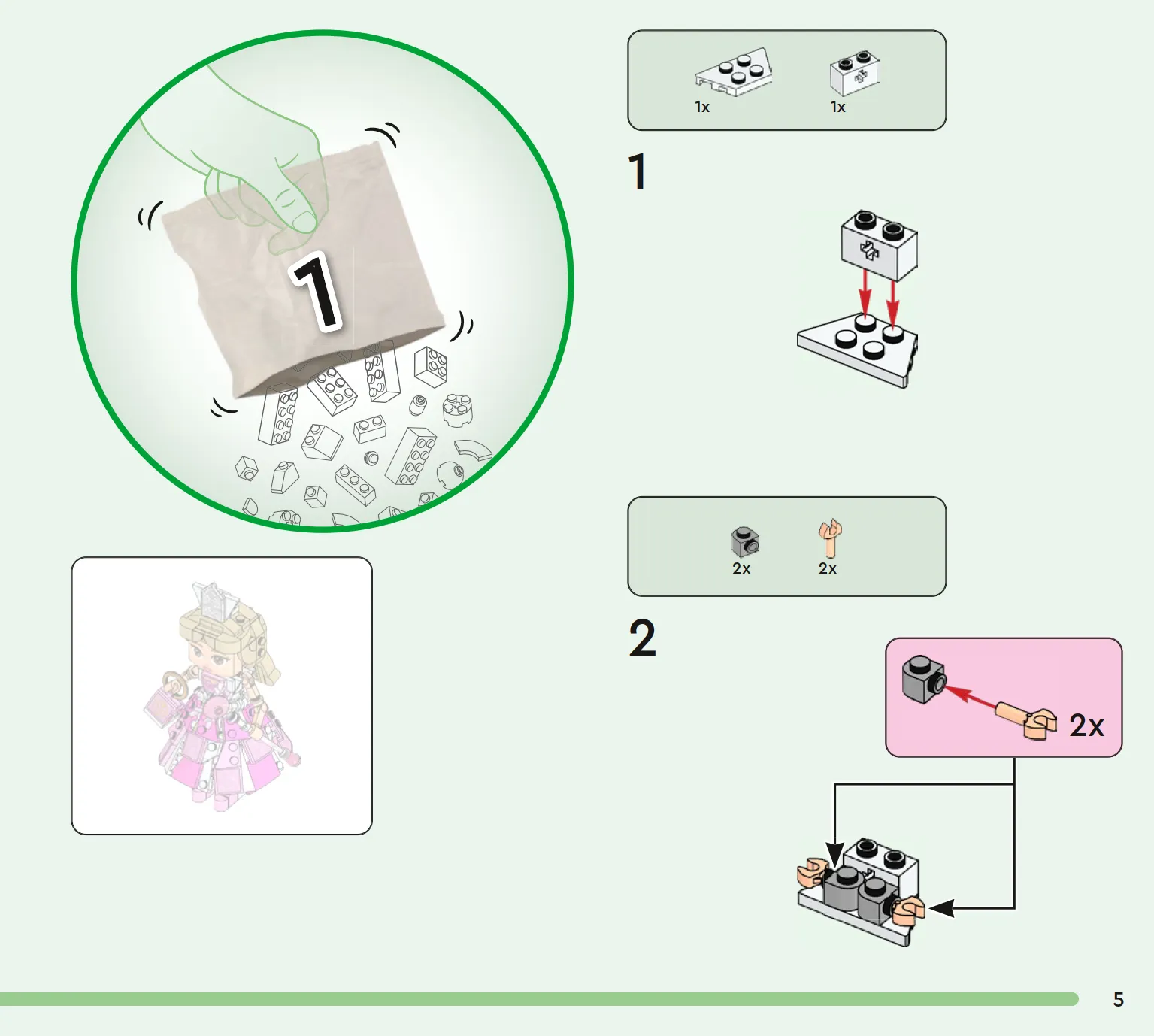 1

1x 1x

1

2x 2x

2

2x

5