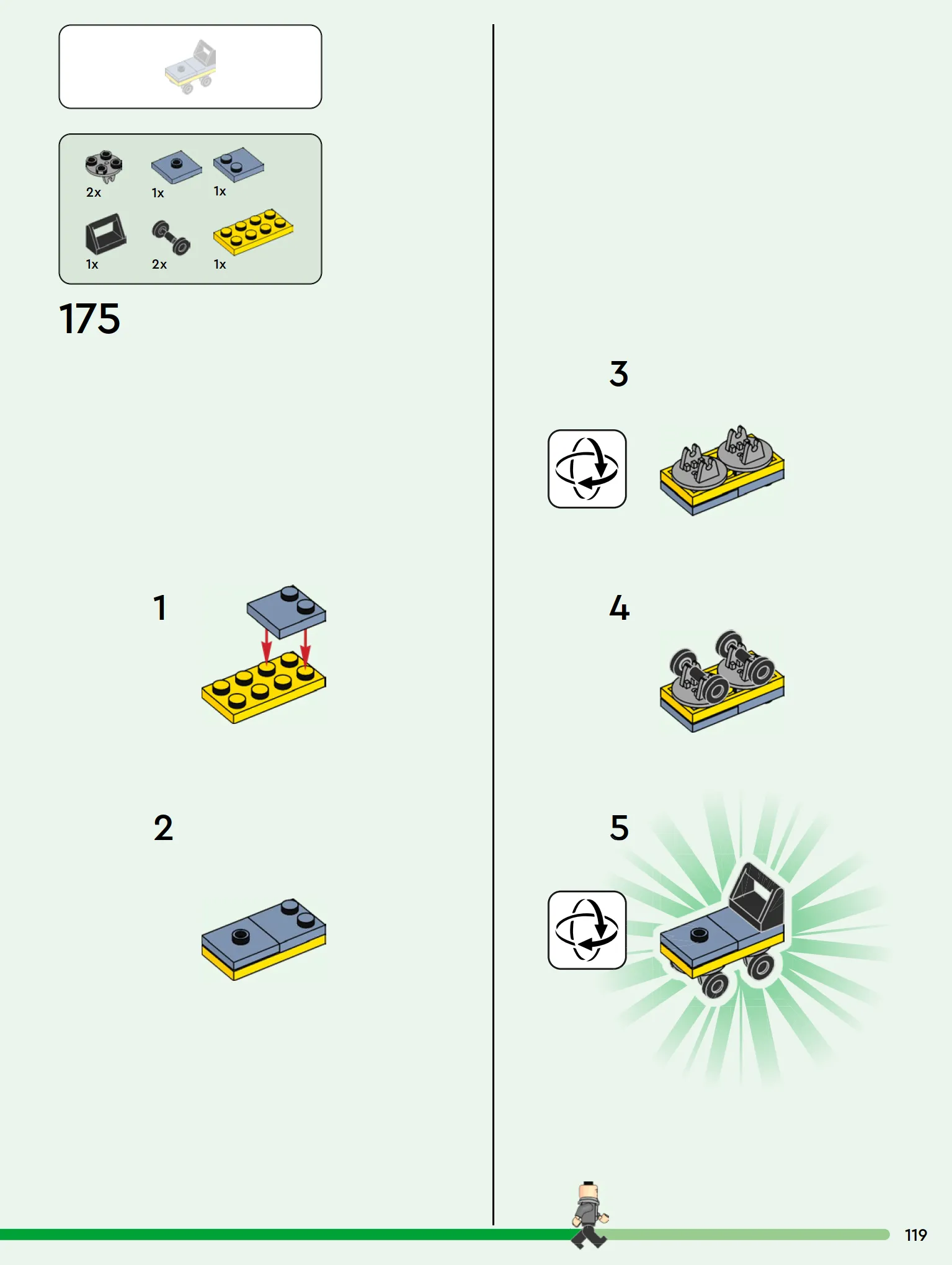 2x
1x
1x
1x
2x
1x

175

1

2

3

4

5

119