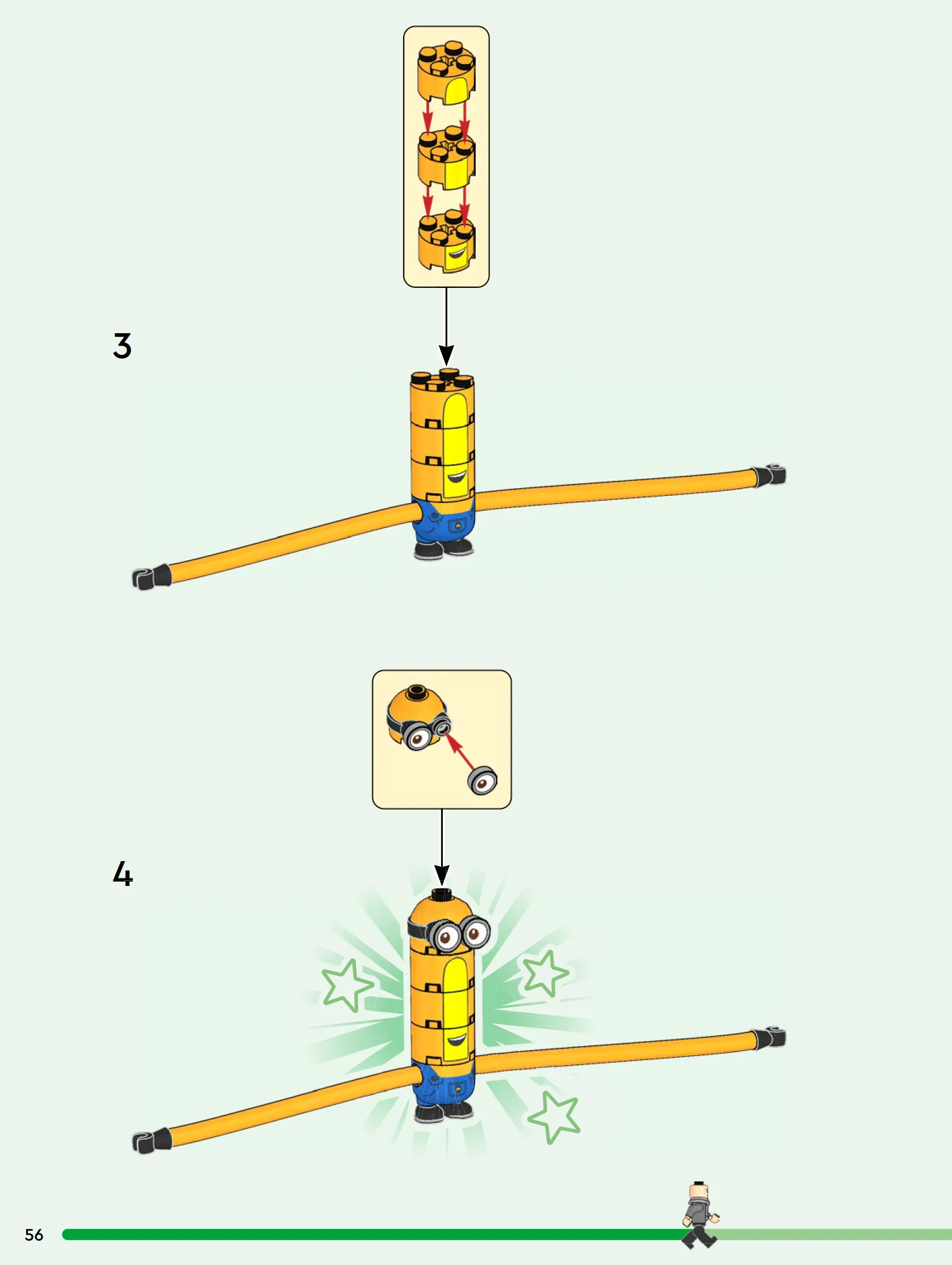 3

4

56