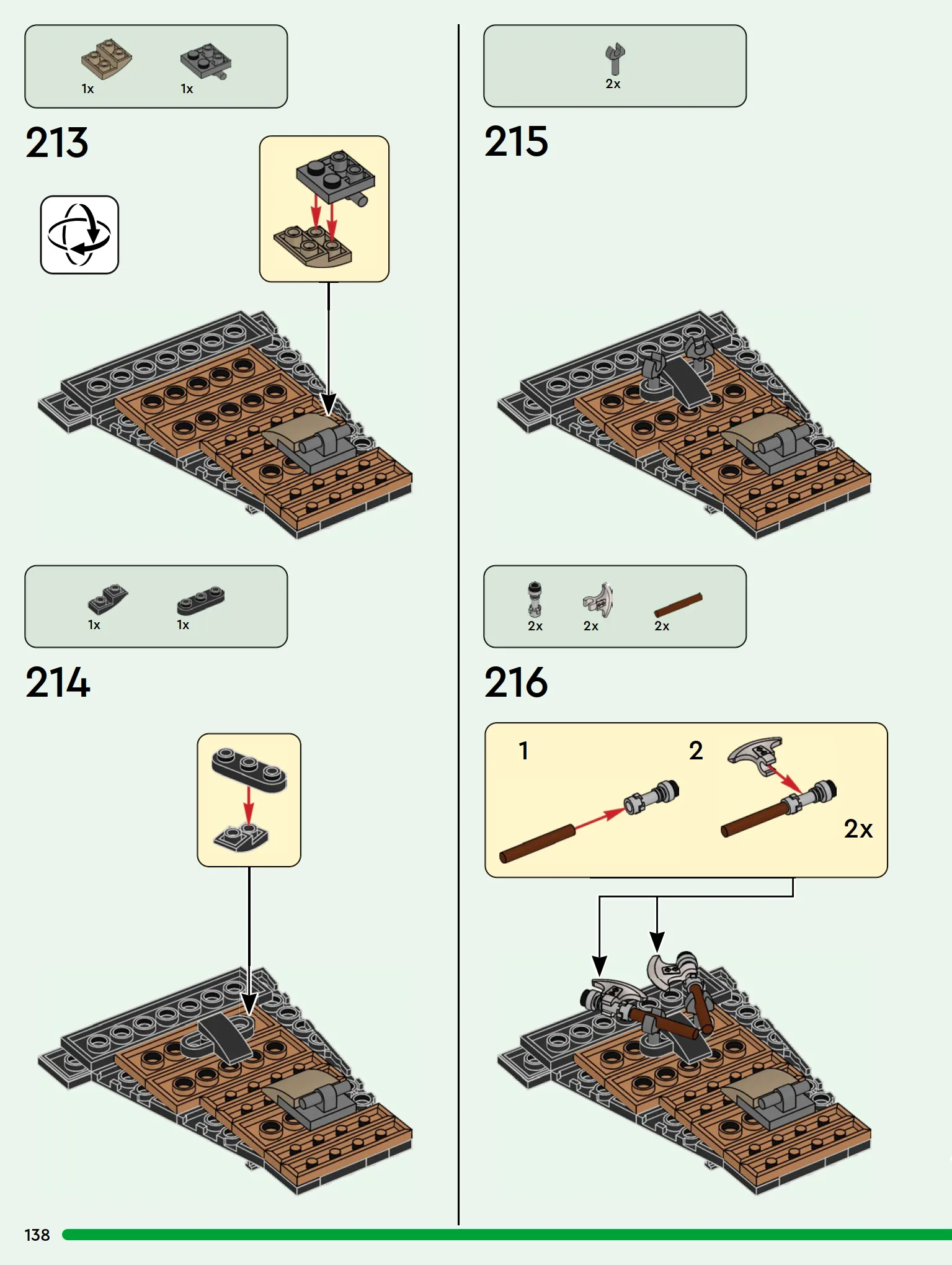 1x 1x

213

1x 1x

214

2x

215

2x 2x 2x

216

1

2

2x

138