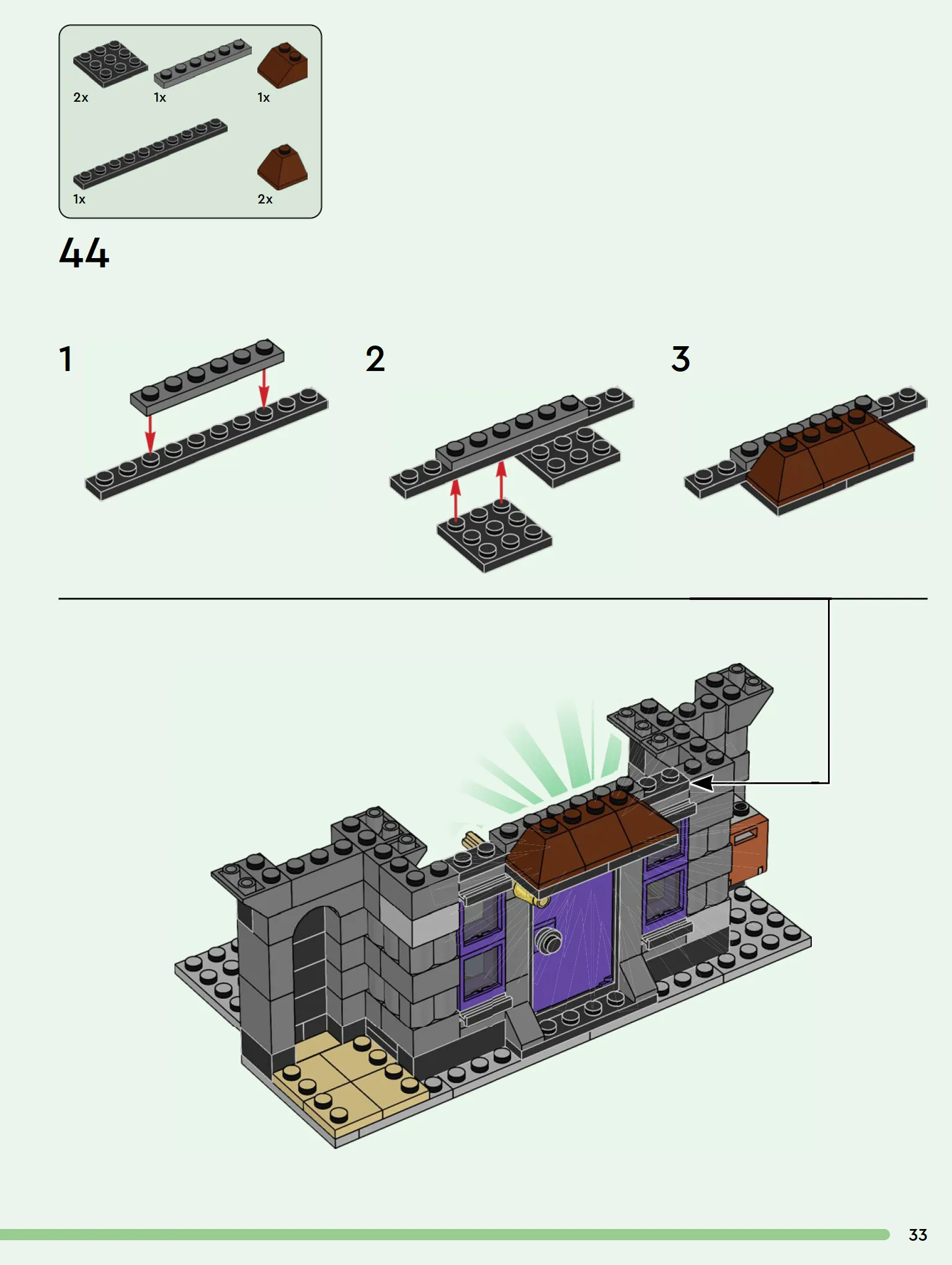 2x
1x
1x
1x
2x

44

1

2

3

33