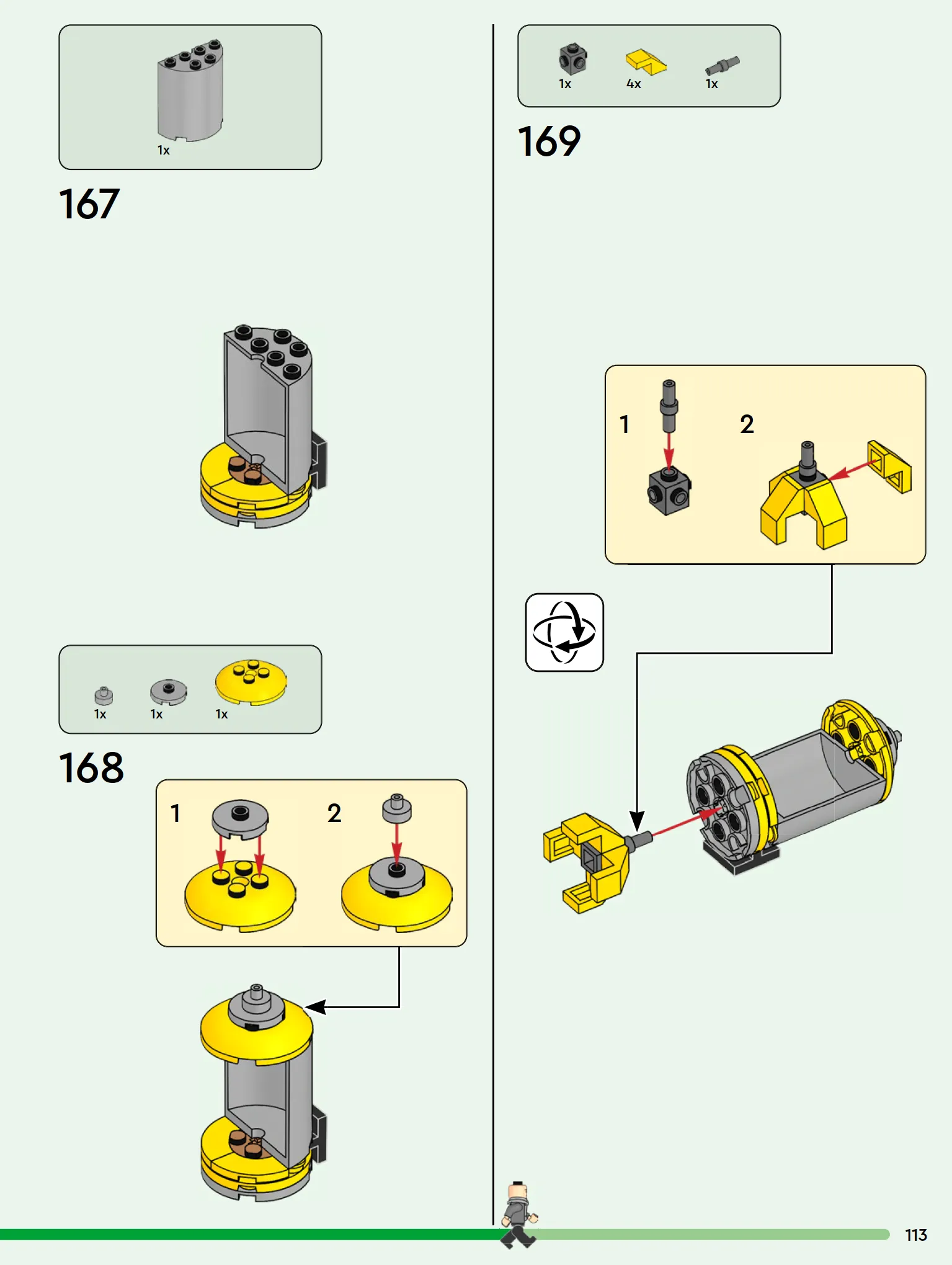 1x

167

1x 1x 1x

168

1

2

1x 4x 1x

169

1

2

113