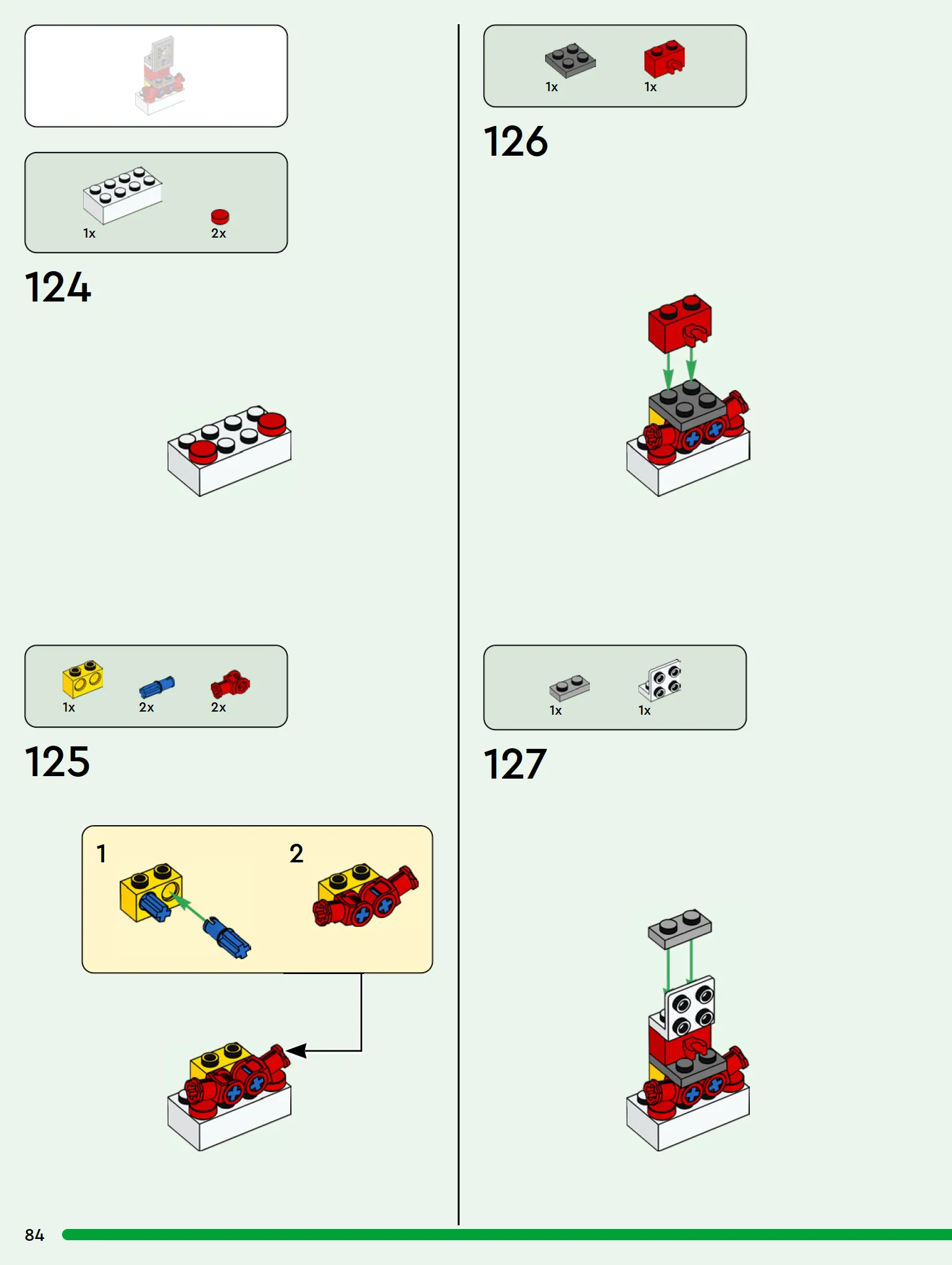 1x

2x

124

1x

2x

2x

125

1

2

1x

1x

126

1x

1x

127

84