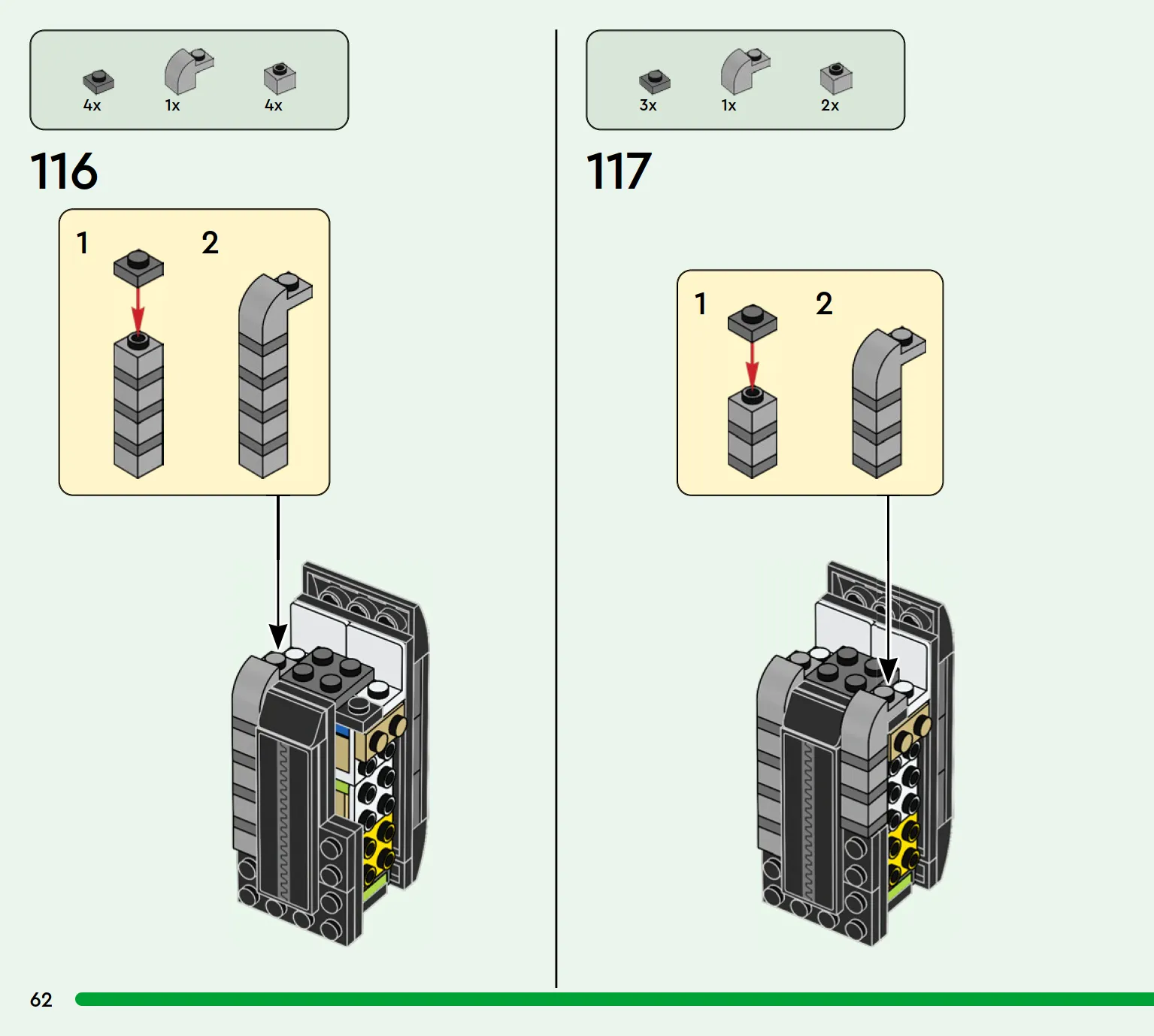 4x 1x 4x

116

1 2

3x 1x 2x

117

1 2

62