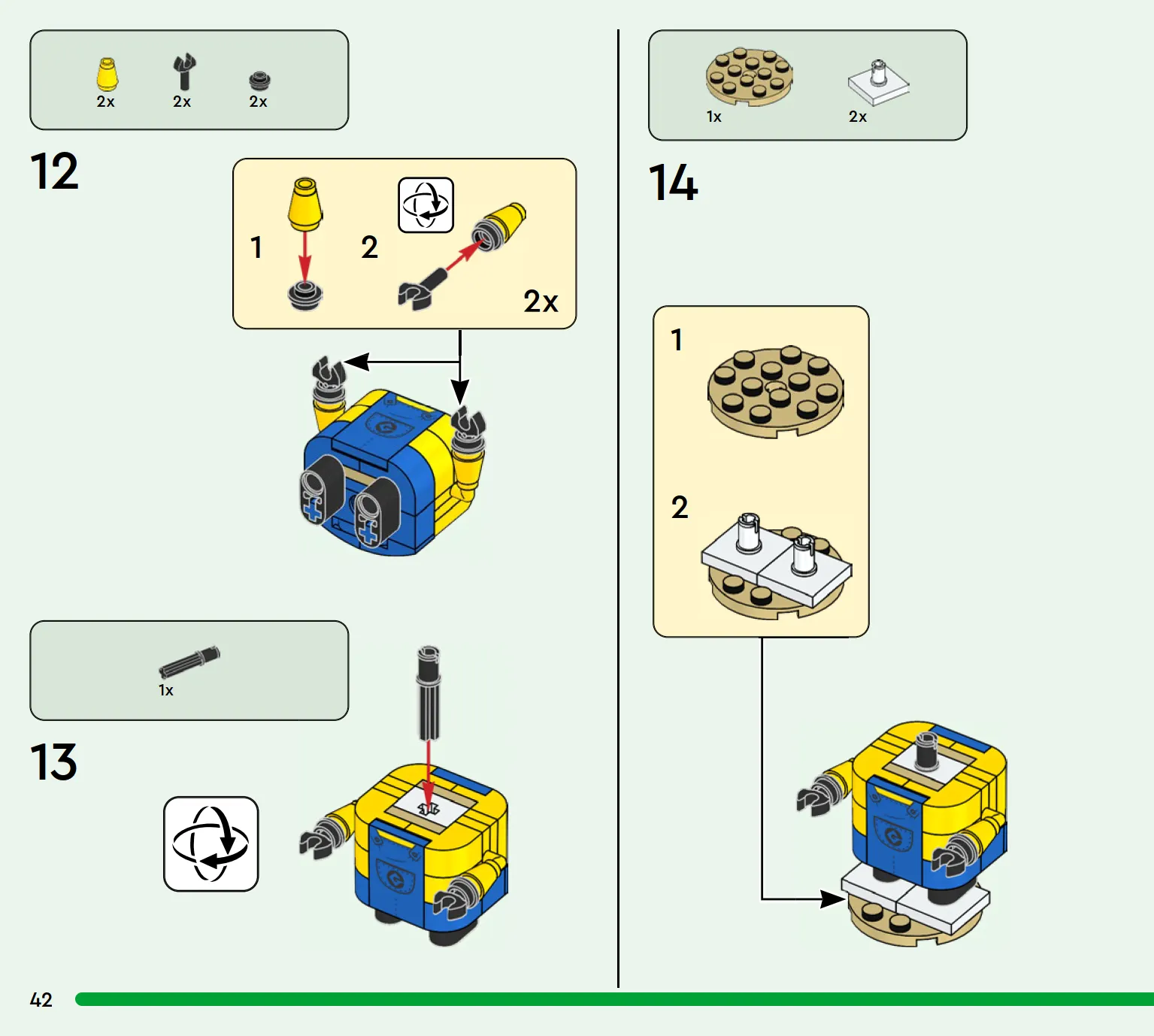 2x 2x 2x

12

1

2

2x

1x

13

1x 2x

14

1

2

42