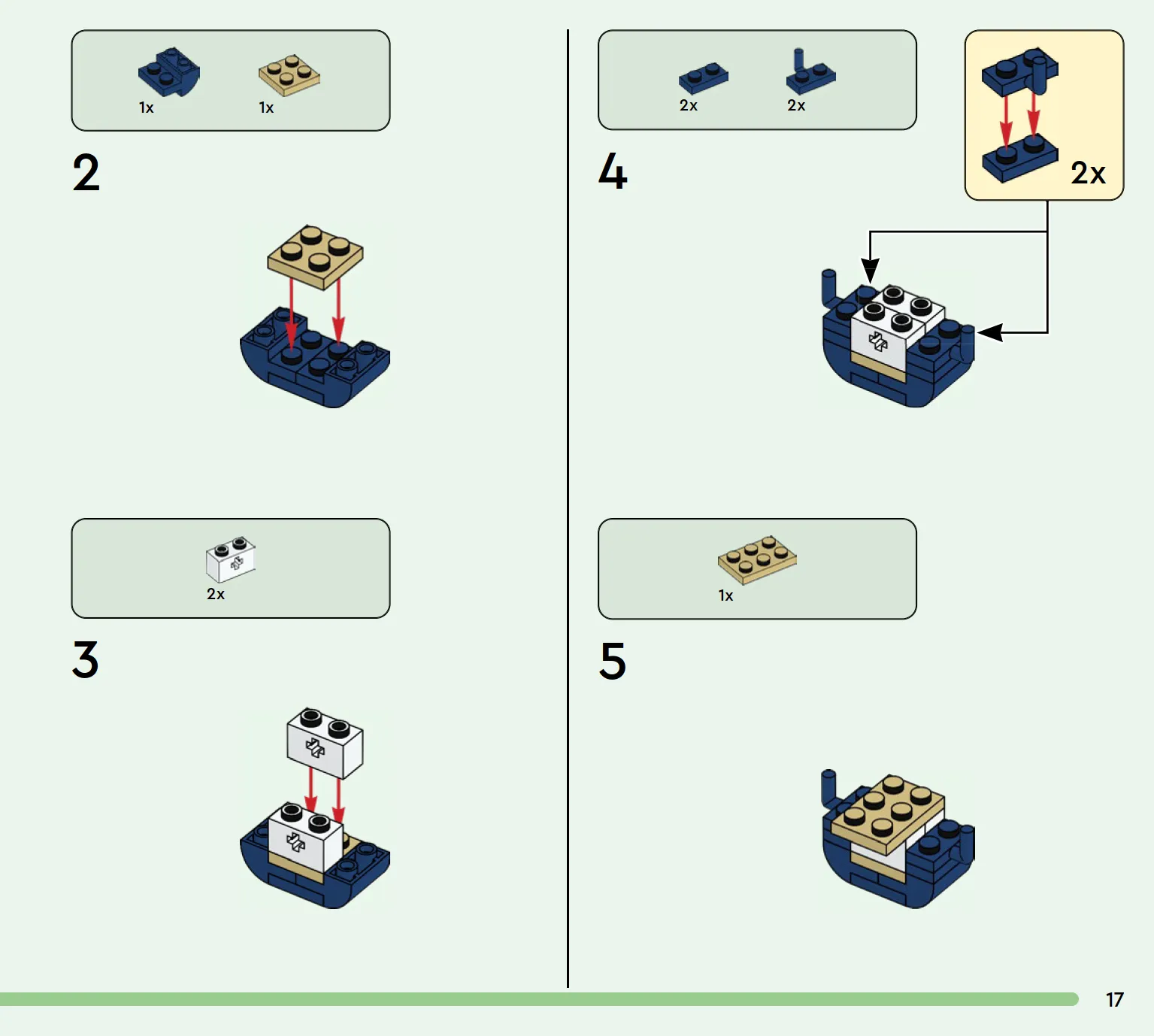 1x 1x

2

2x

3

2x 2x

2x

4

1x

5

17