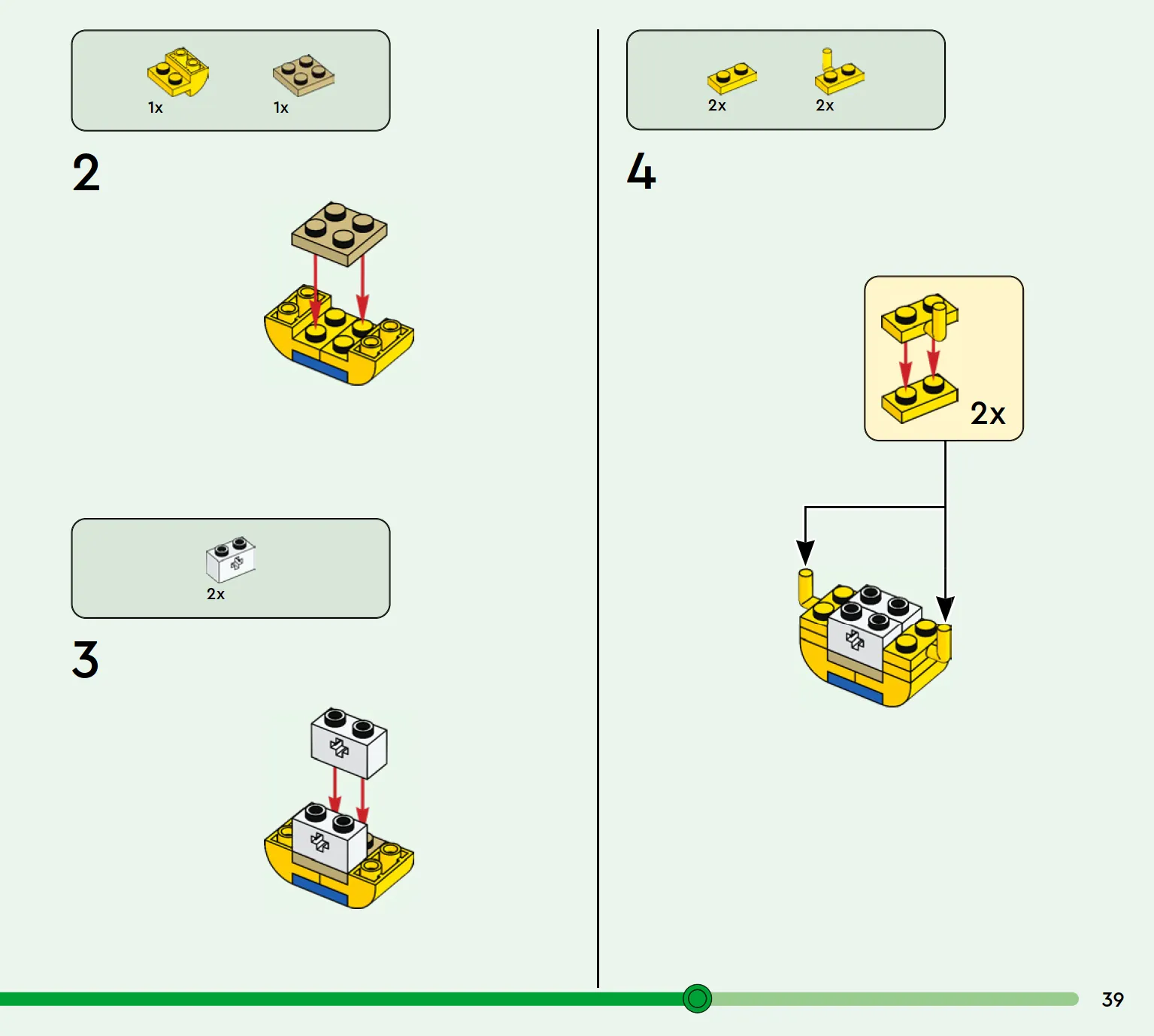 1x 1x

2

2x

3

2x 2x

4

2x

39