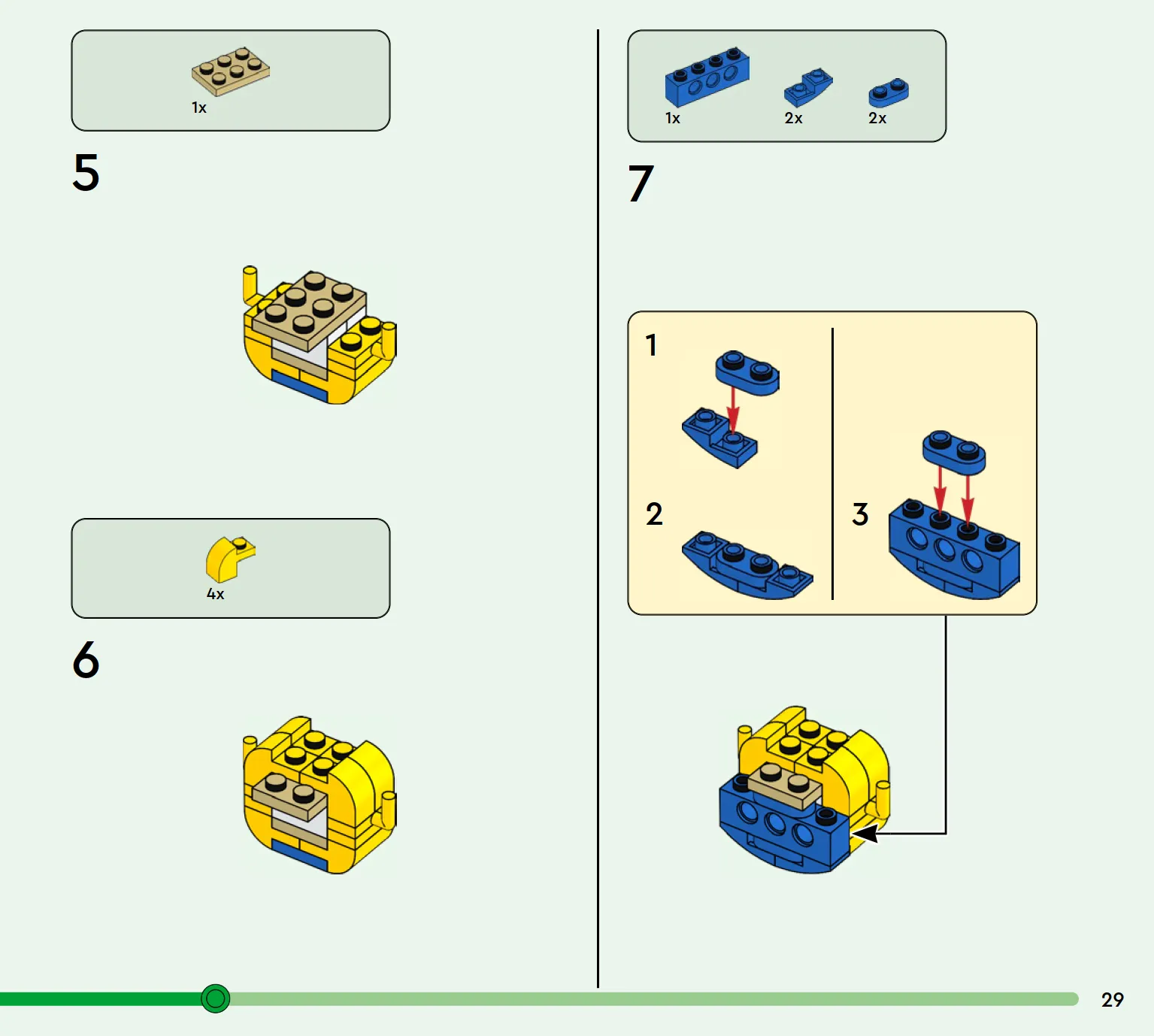 1x

5

4x

6

1x 2x 2x

7

1

2

3

29