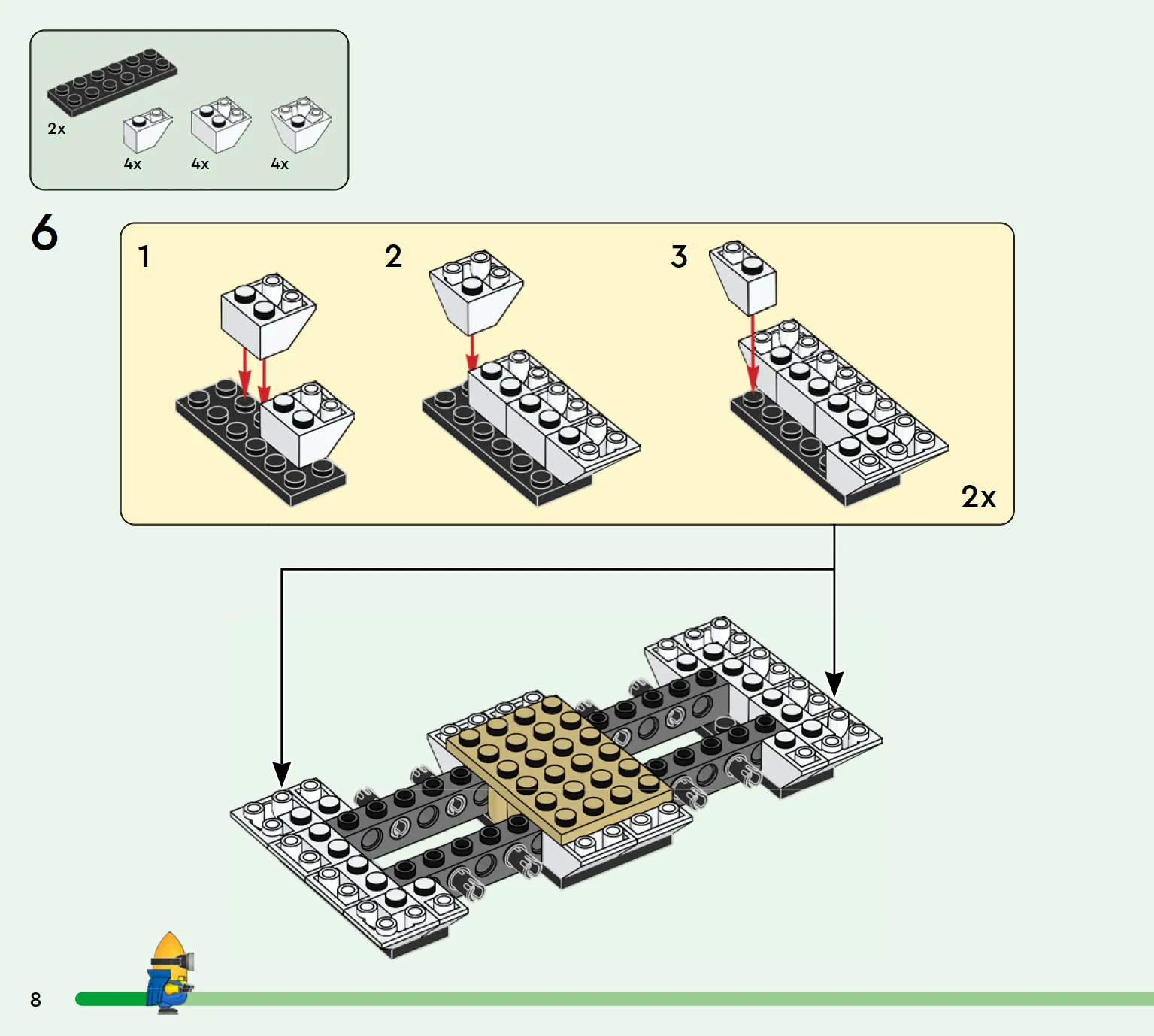 2x
4x
4x
4x

6

1
2
3
2x

8