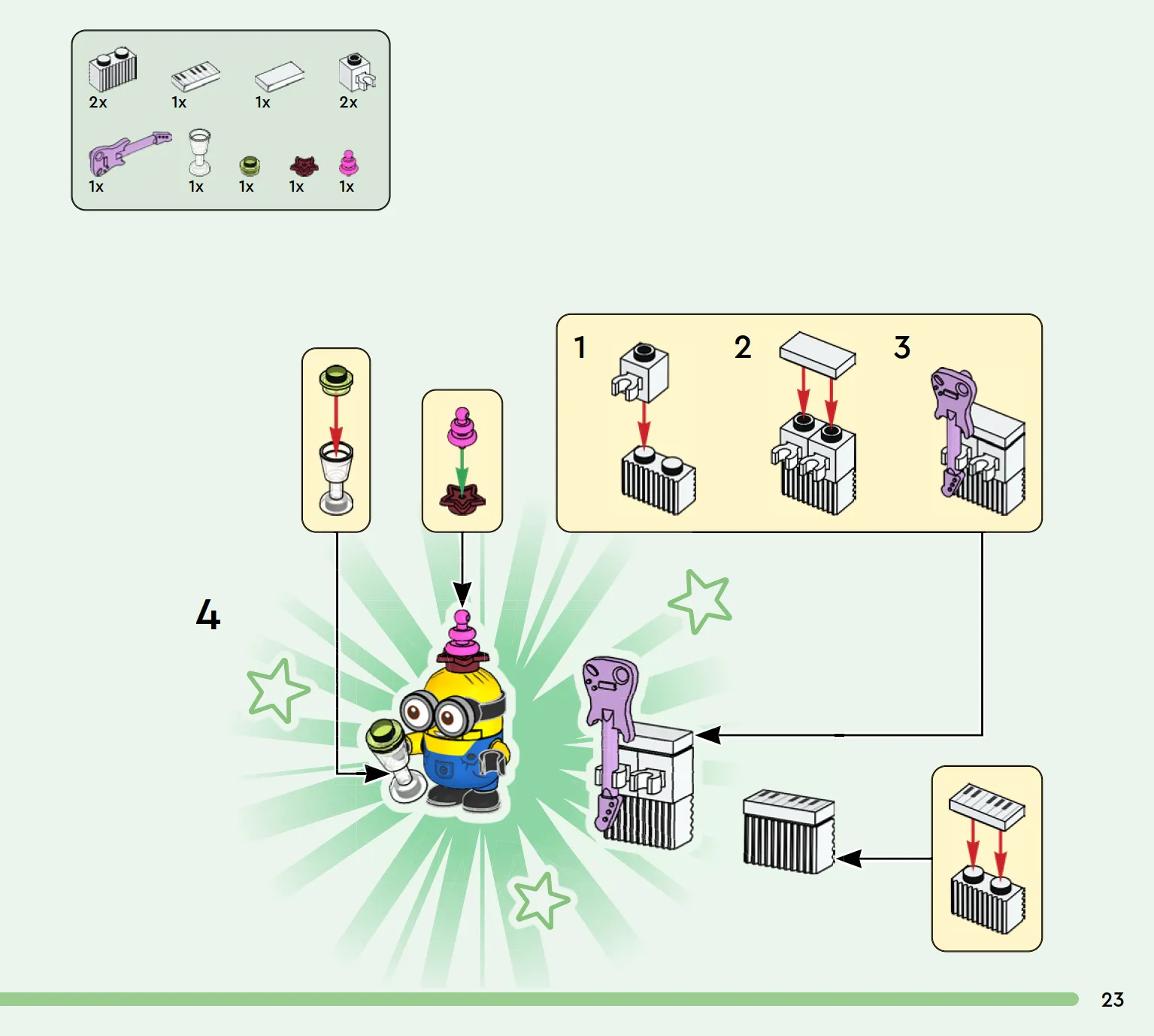 2x 1x 1x 2x

1x 1x 1x 1x 1x

1 2 3

4

23