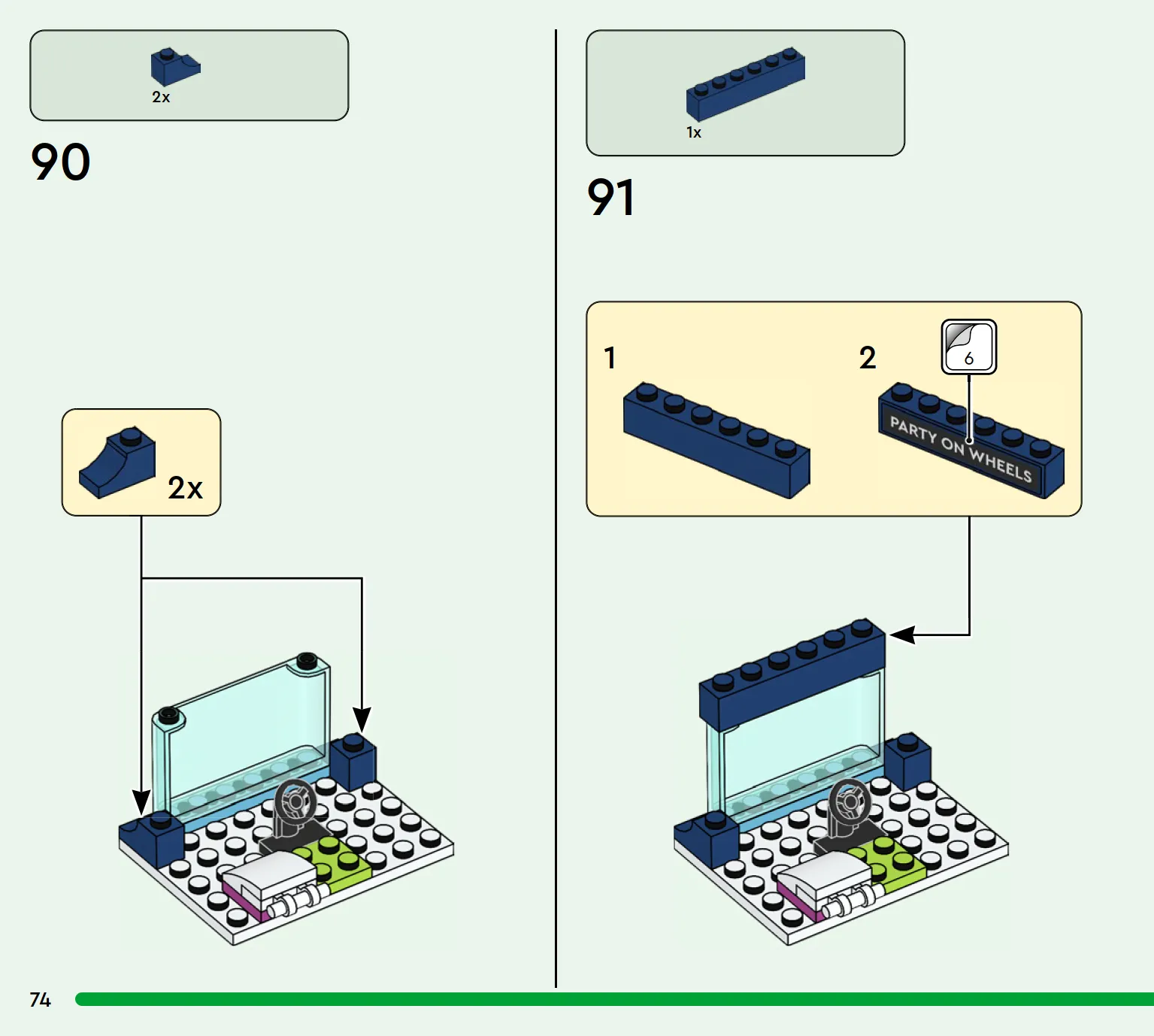 2x

90

2x

1x

91

1

2

6

PARTY ON WHEELS

74