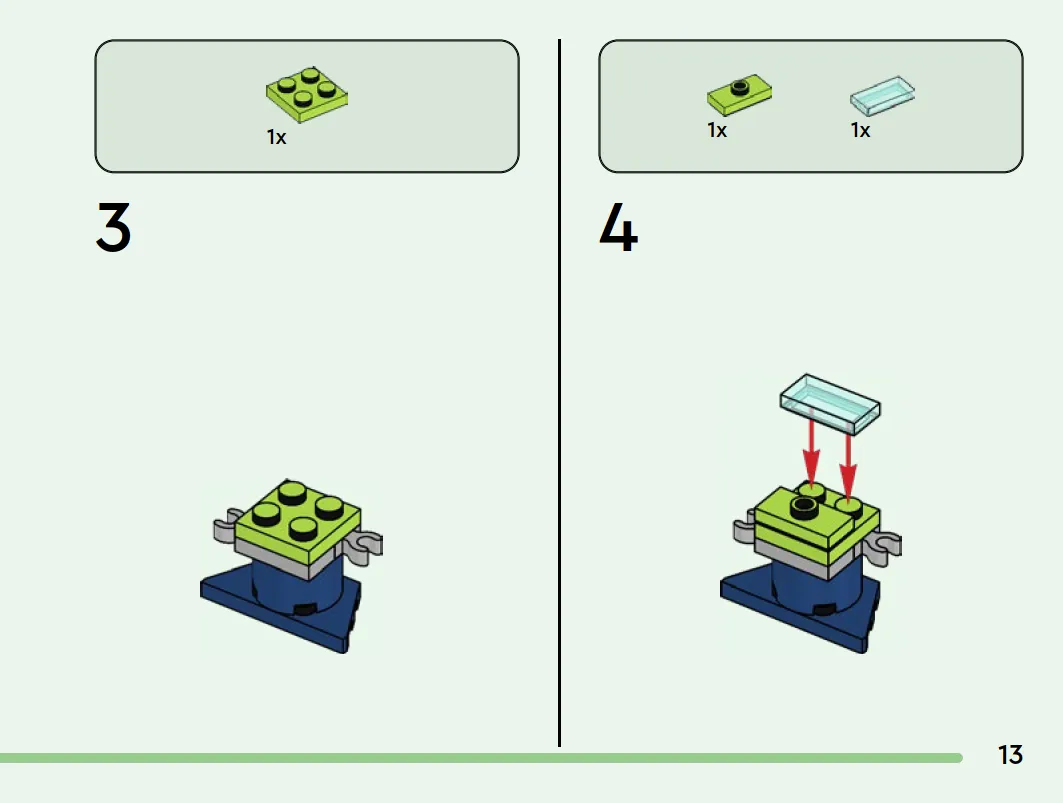 1x

3

1x

1x

4

13