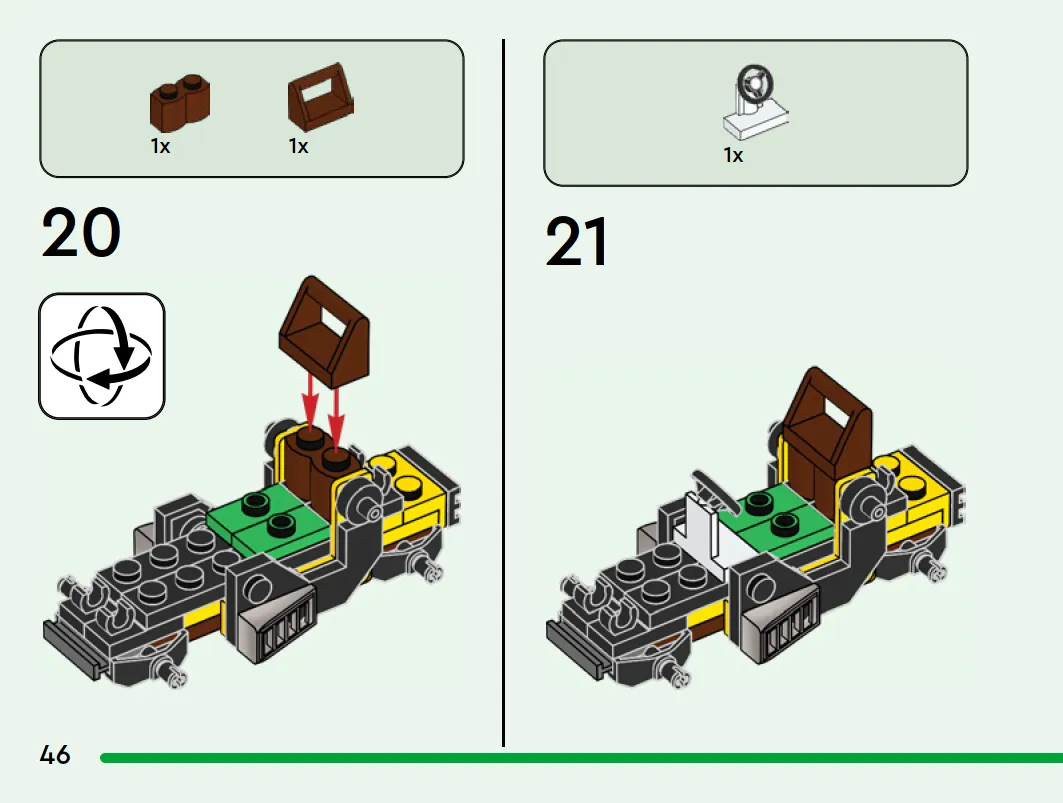 1x 1x

20

1x

21

46