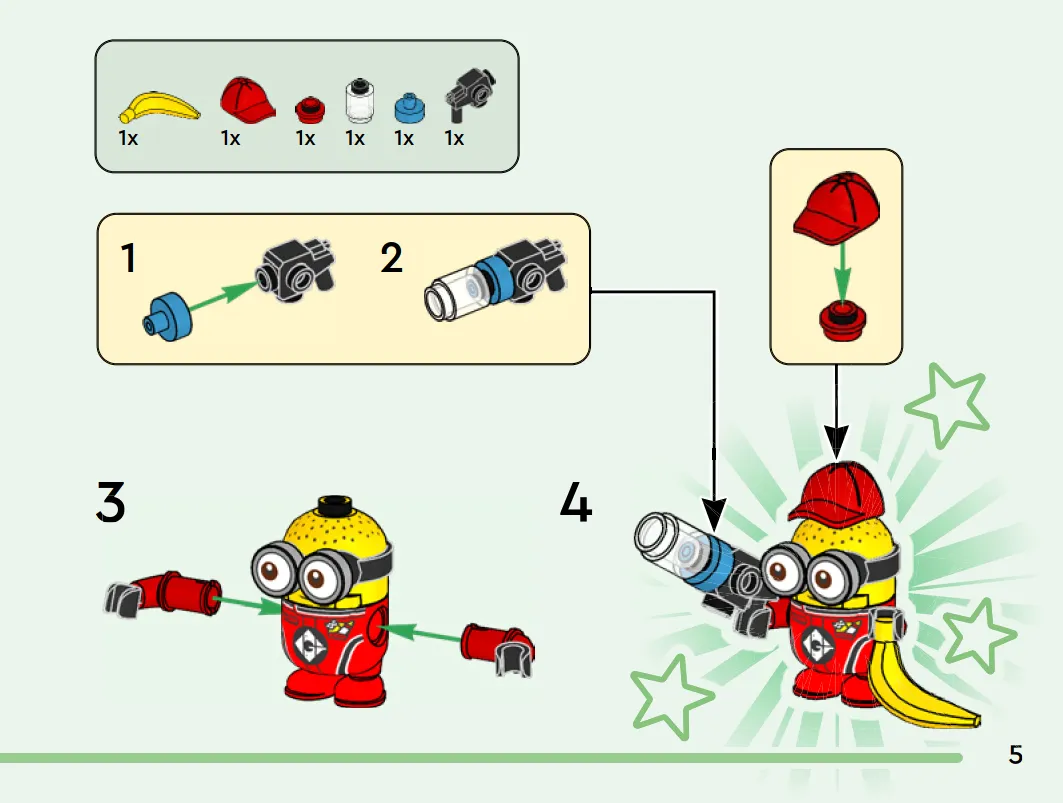 1x 1x 1x 1x 1x 1x

1

2

3

4

5