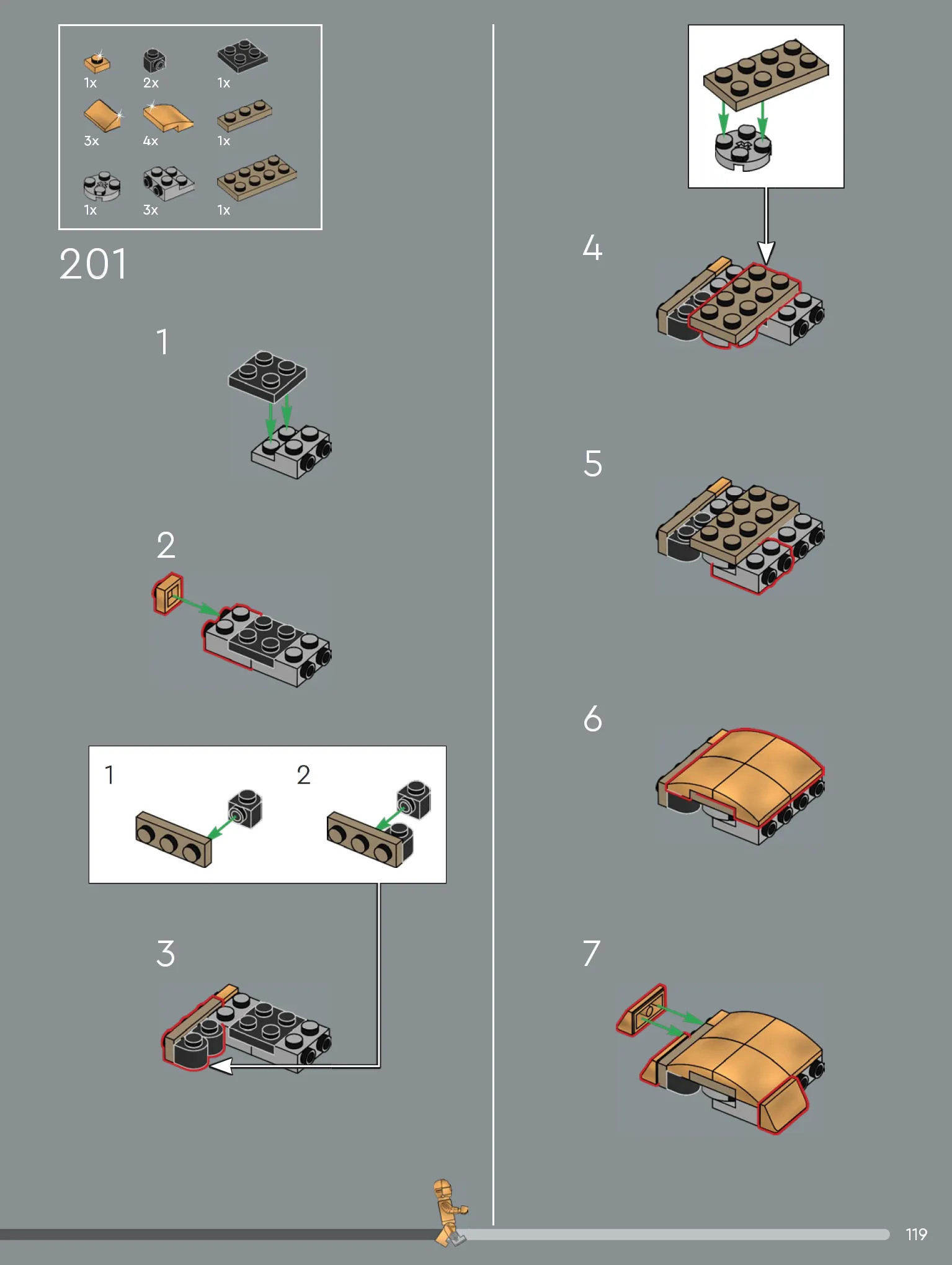 1x 2x 1x

3x 4x 1x

1x 3x 1x

201

1

2

1

2

3

4

5

6

7

119