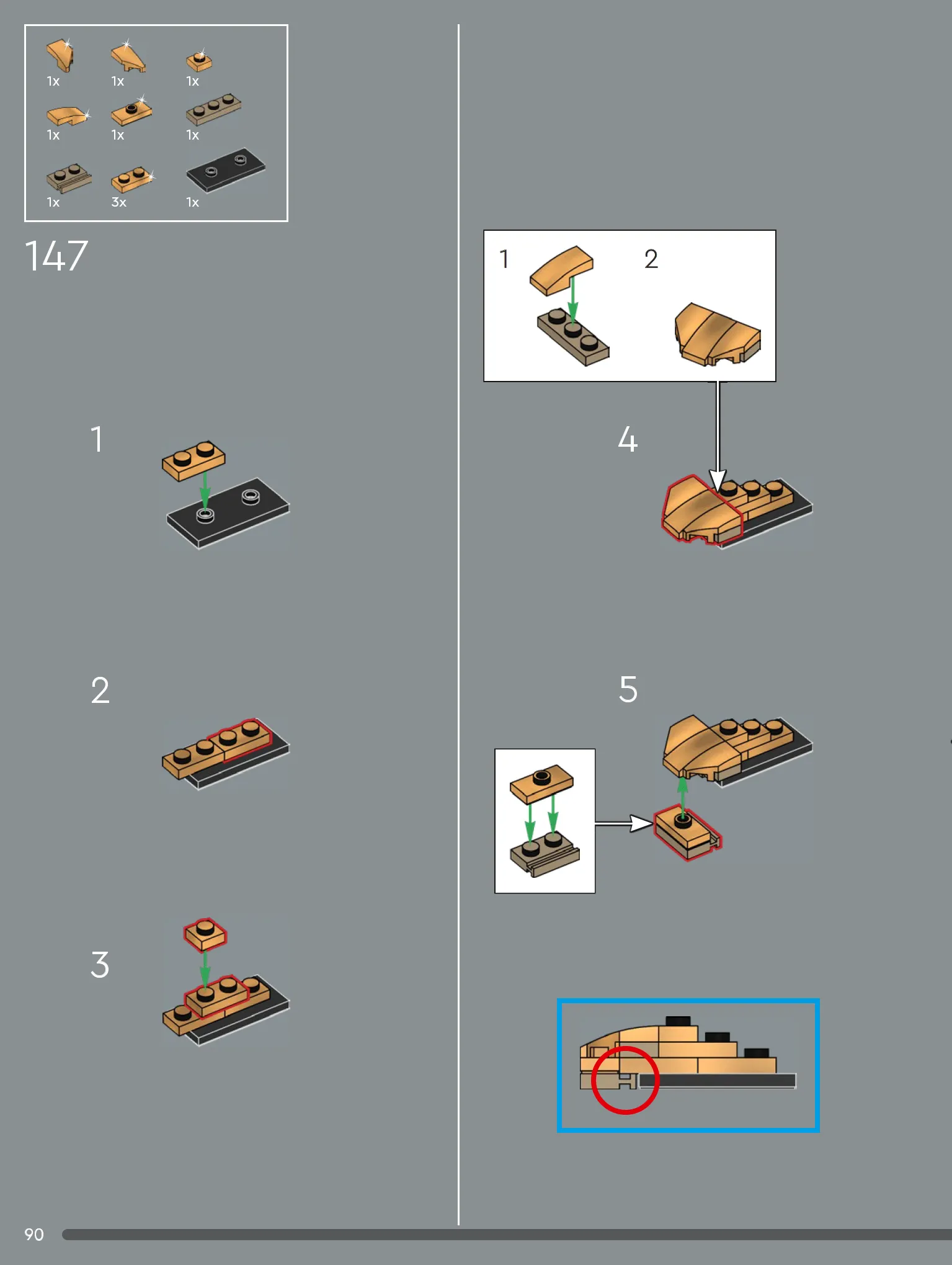 1x 1x 1x
1x 1x 1x
1x 3x 1x

147

1

2

3

1 2

4

5

90