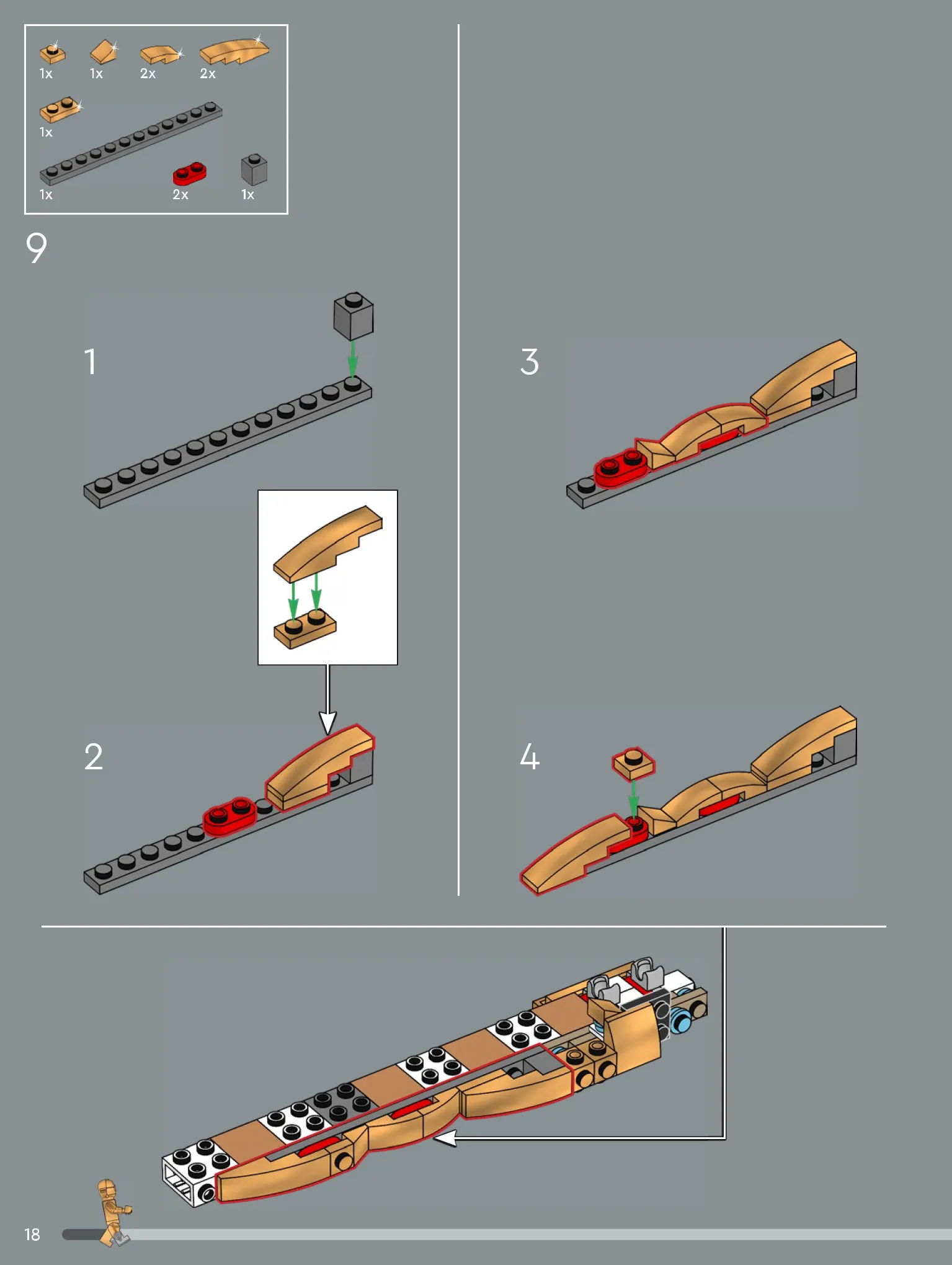 1x 1x 2x 2x

1x

1x 2x 1x

9

1

2

3

4

18