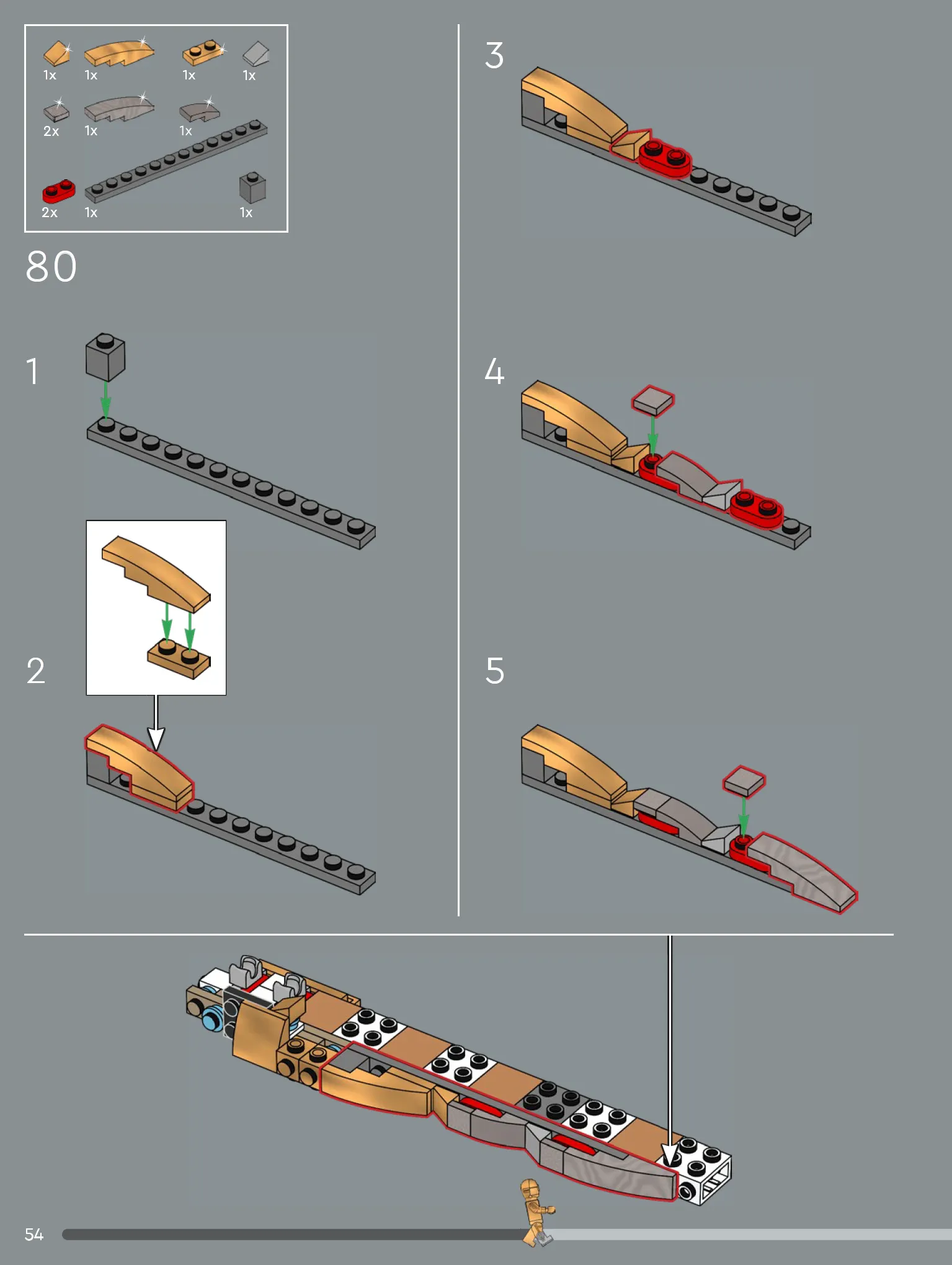 1x 1x 1x 1x
2x 1x 1x
2x 1x 1x

80

1

2

3

4

5

54