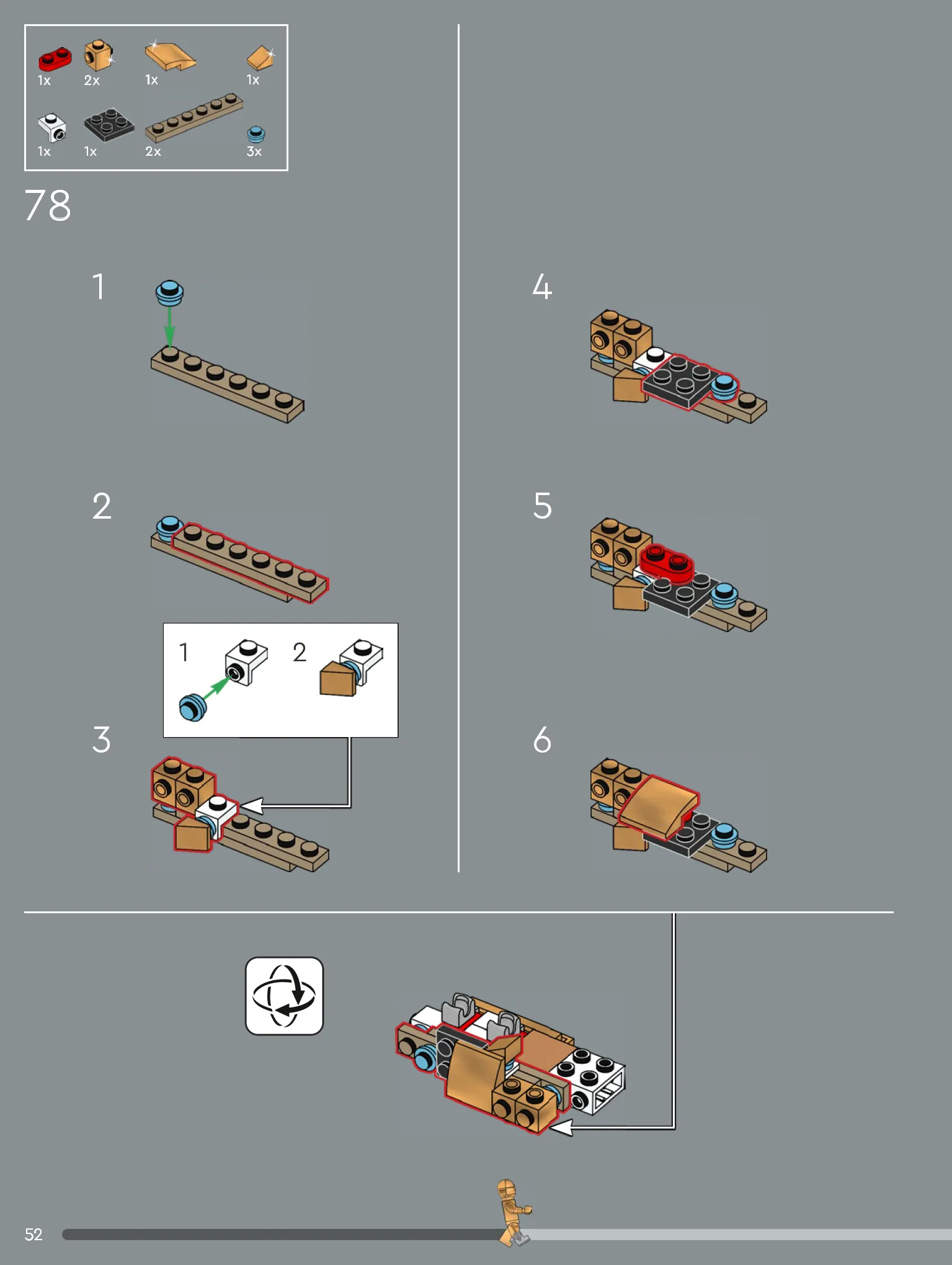 1x 2x 1x 1x
1x 1x 2x 3x

78

1

2

1 2

3

4

5

6

52