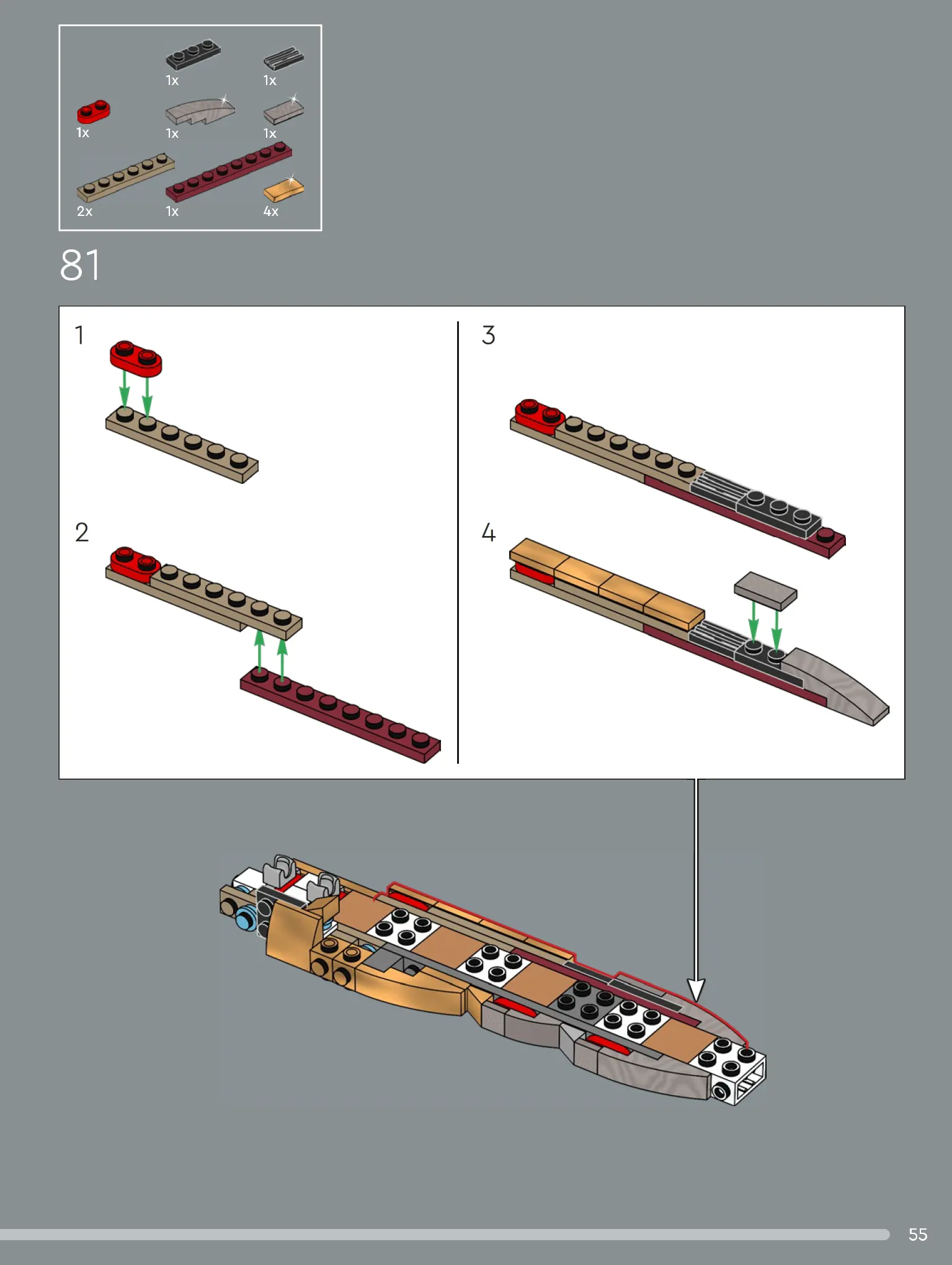 1x
1x
1x
1x
1x
2x
1x
4x

81

1

2

3

4

55