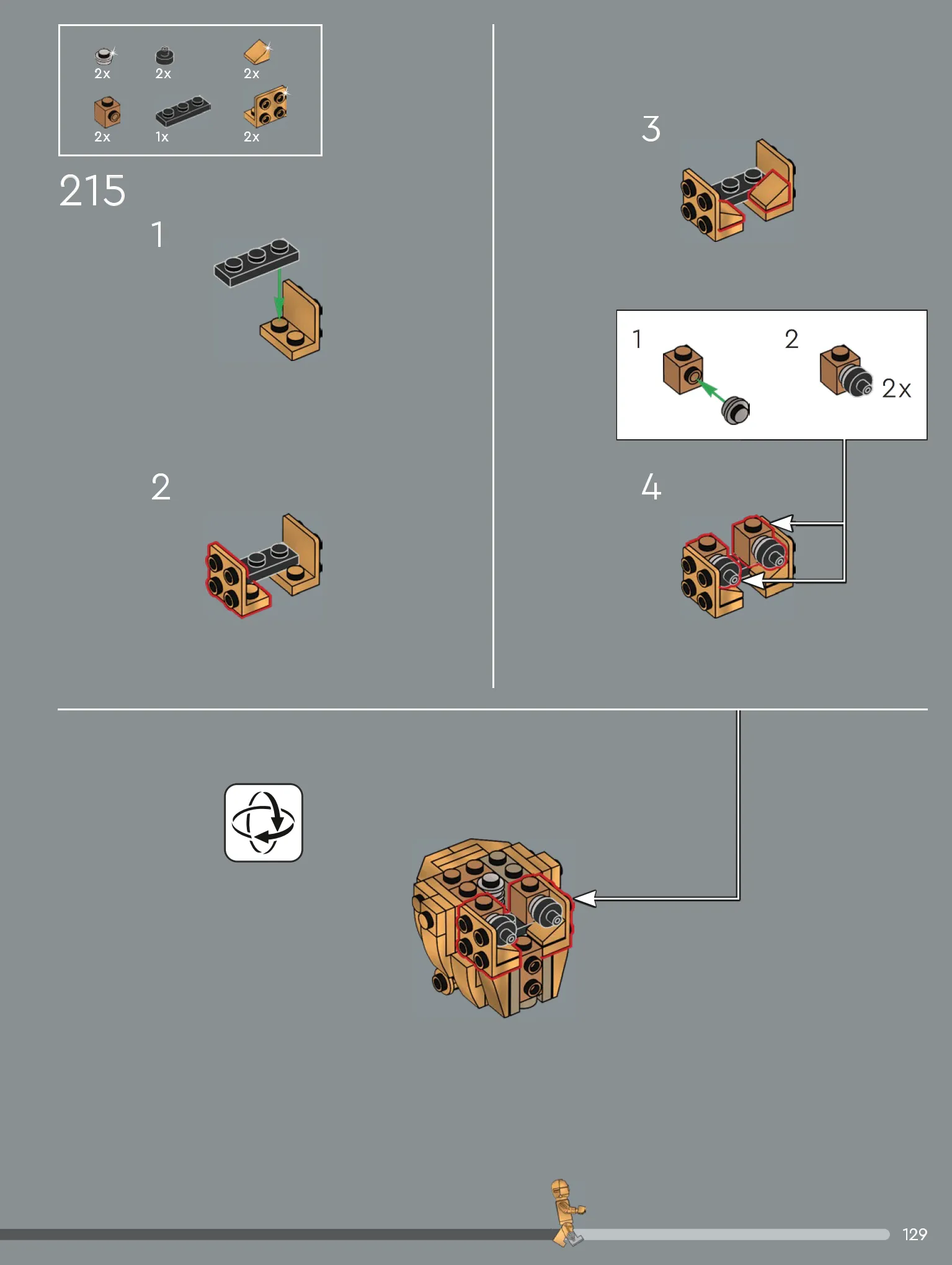 2x 2x 2x
2x 1x 2x

215

1

2

3

1 2 2x

4

129