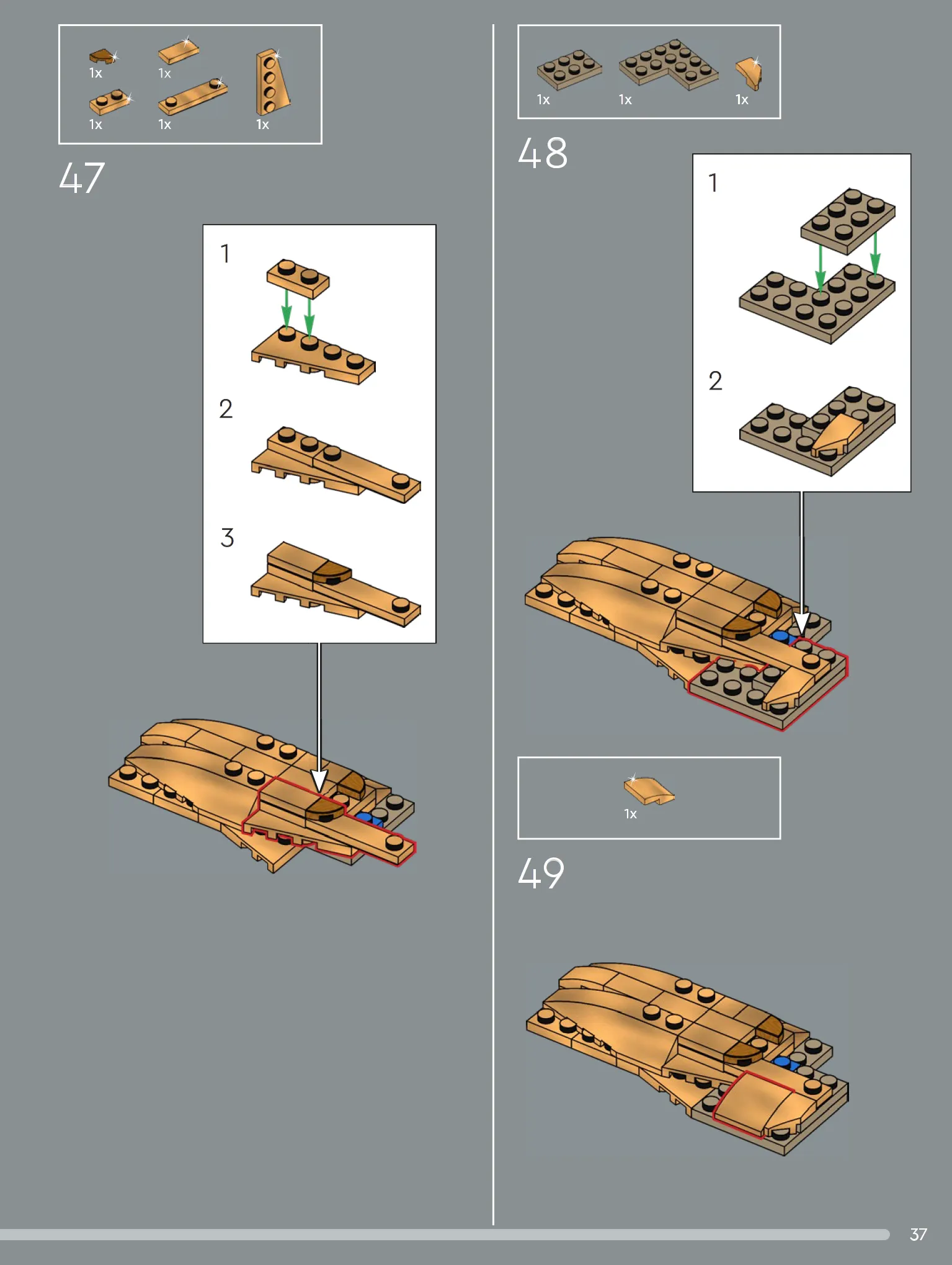 1x 1x
1x 1x 1x

47

1

2

3

1x 1x 1x

48

1

2

1x

49

37