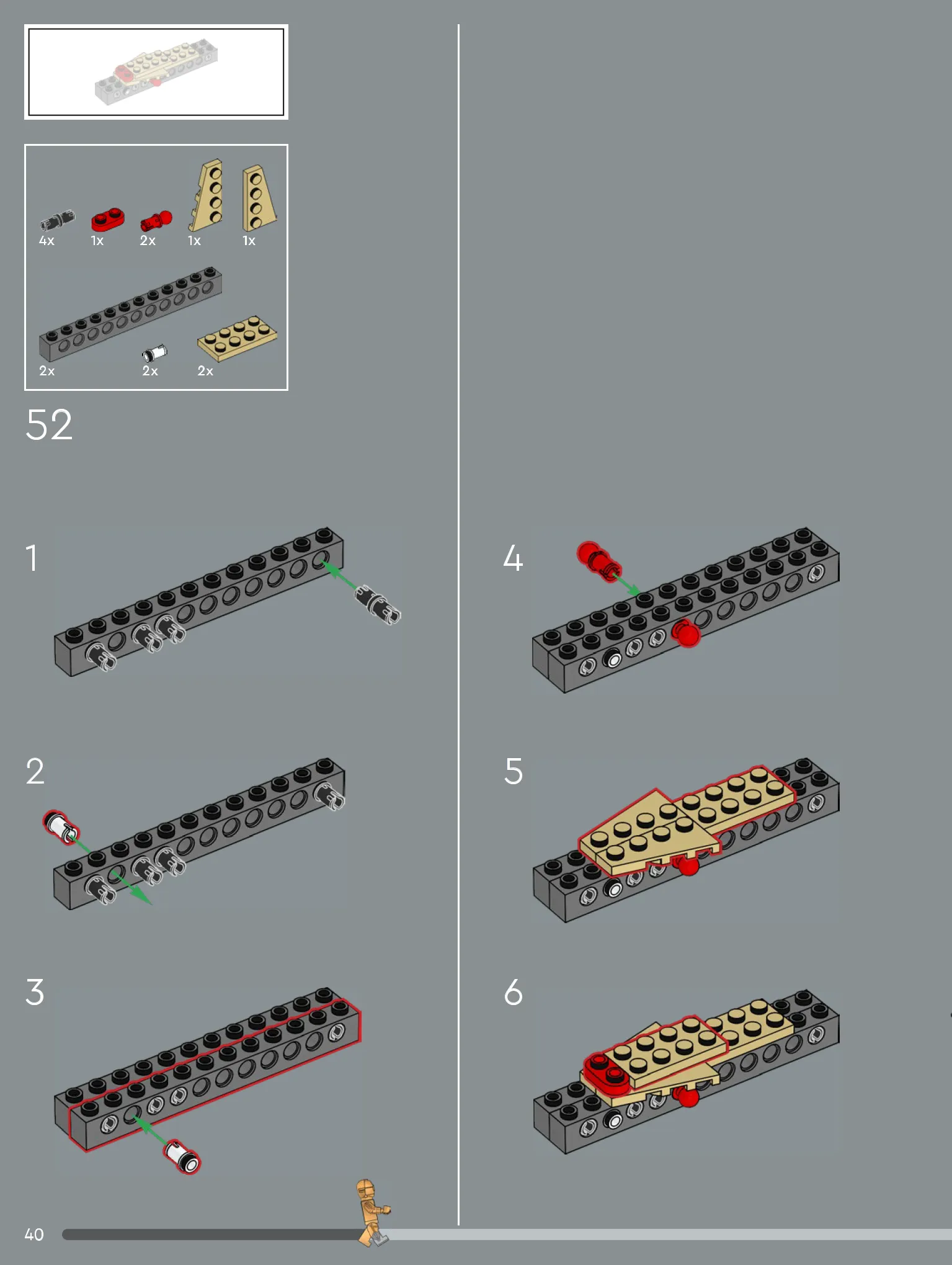 4x 1x 2x 1x 1x

2x 2x 2x

52

1

2

3

4

5

6

40