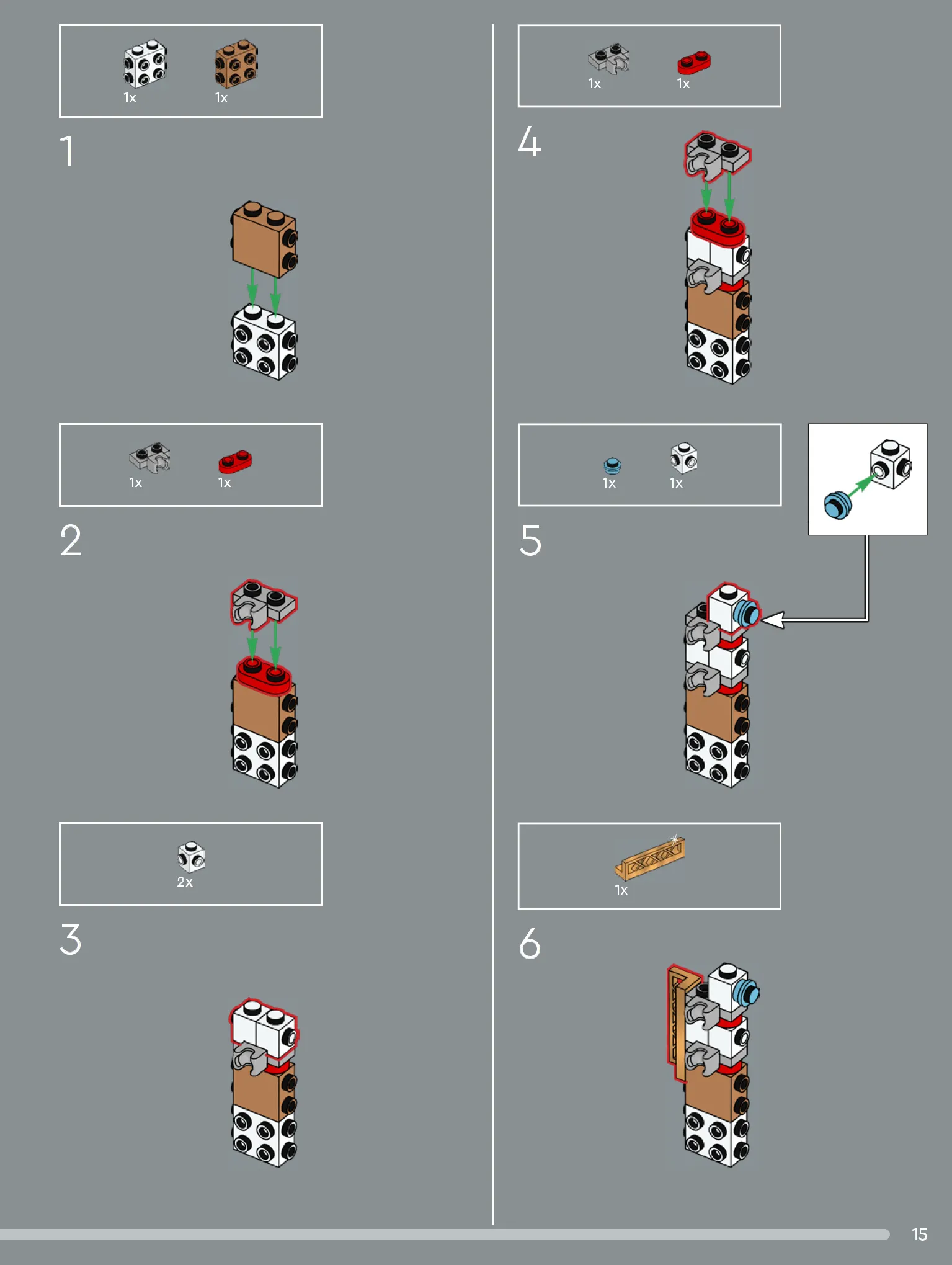 1x 1x

1

1x 1x

2

2x

3

1x 1x

4

1x 1x

5

1x

6

15