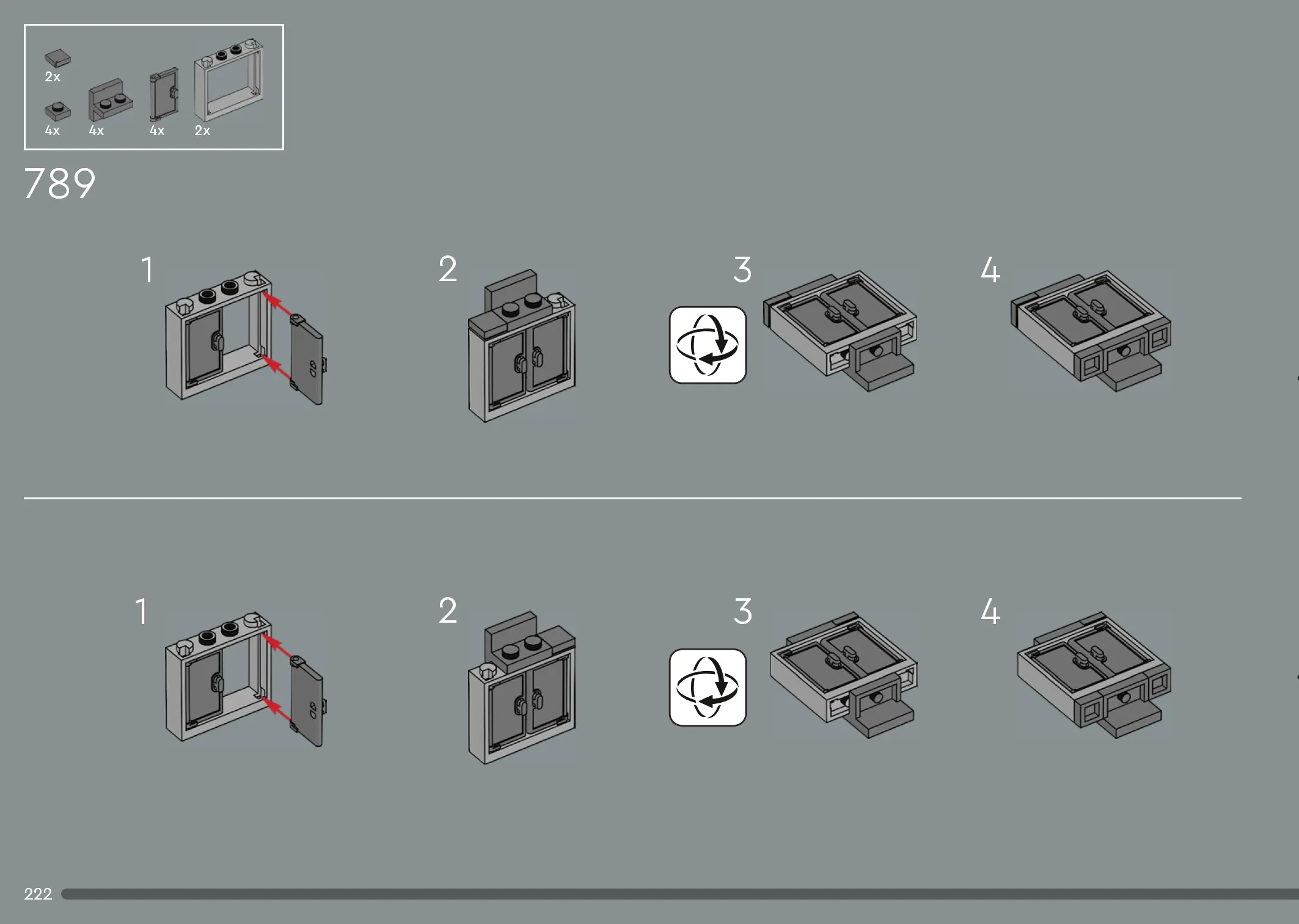 2x

4x 4x 4x 2x

789

1

2

3

4

1

2

3

4

222