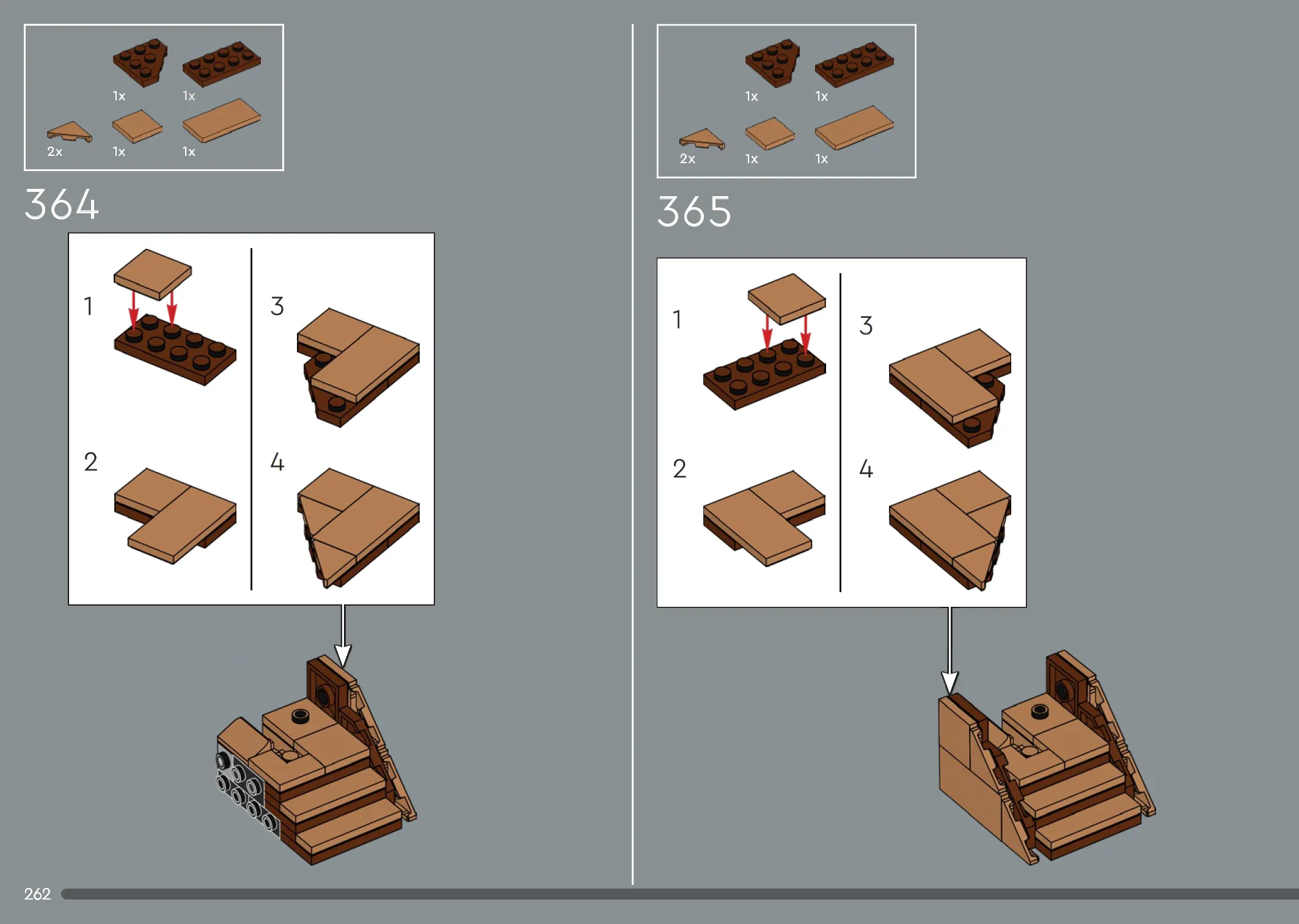 1x 1x
2x 1x 1x

364

1
2
3
4

1x 1x
2x 1x 1x

365

1
2
3
4

262