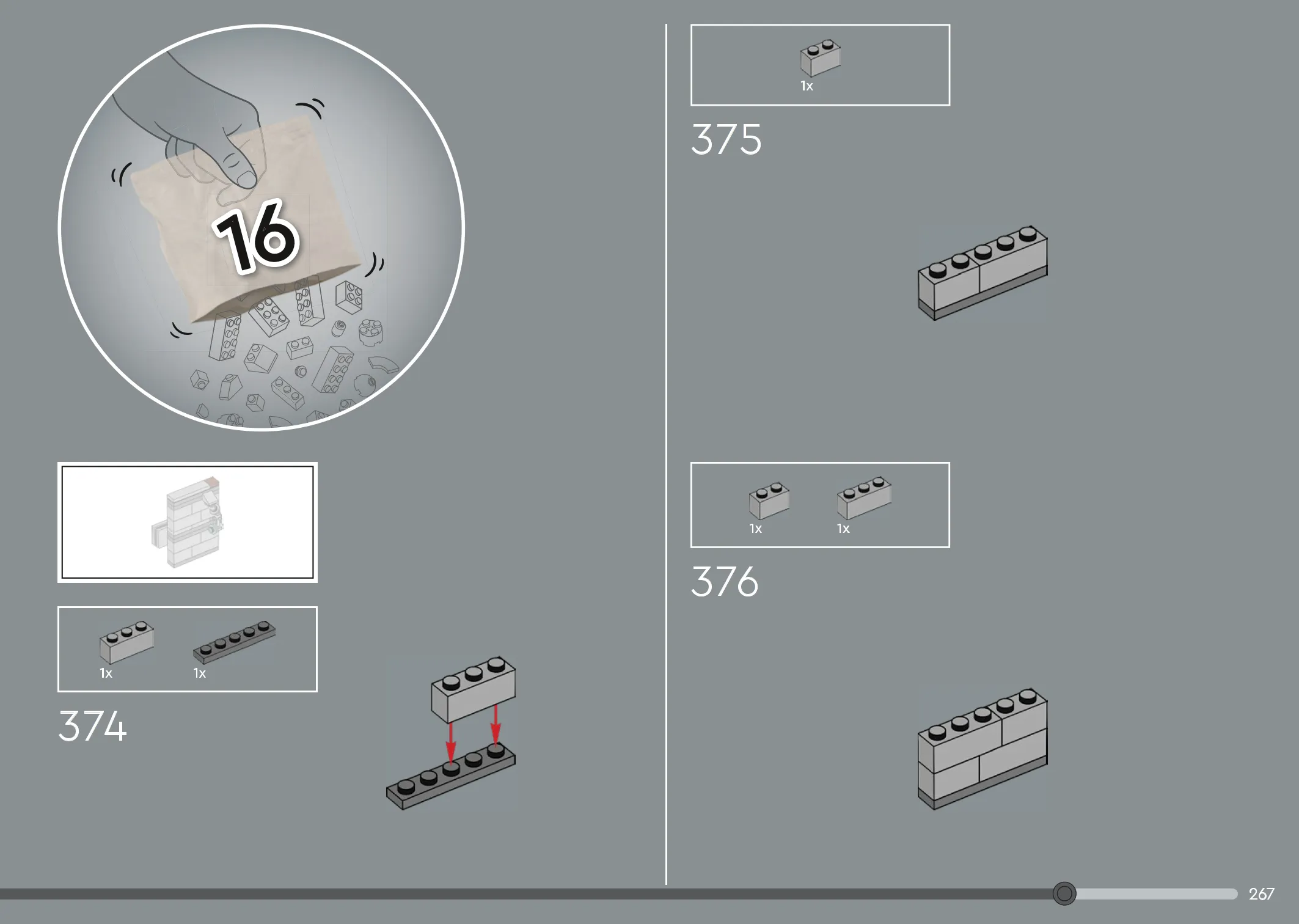 16

1x

1x

374

1x

375

1x

1x

376

267