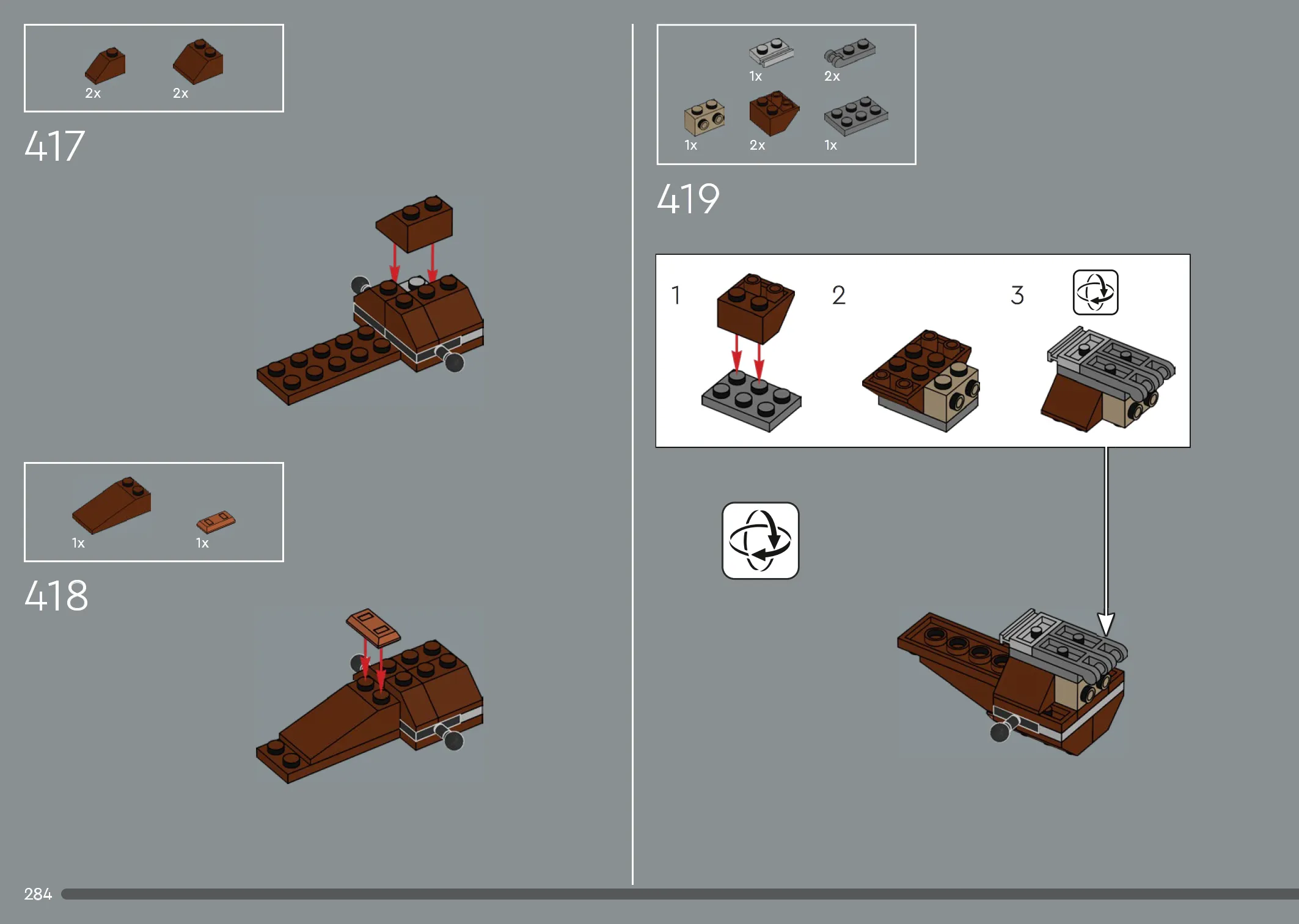 2x 2x

417

1x 1x

418

1x 2x
1x 2x 1x

419

1
2
3

284