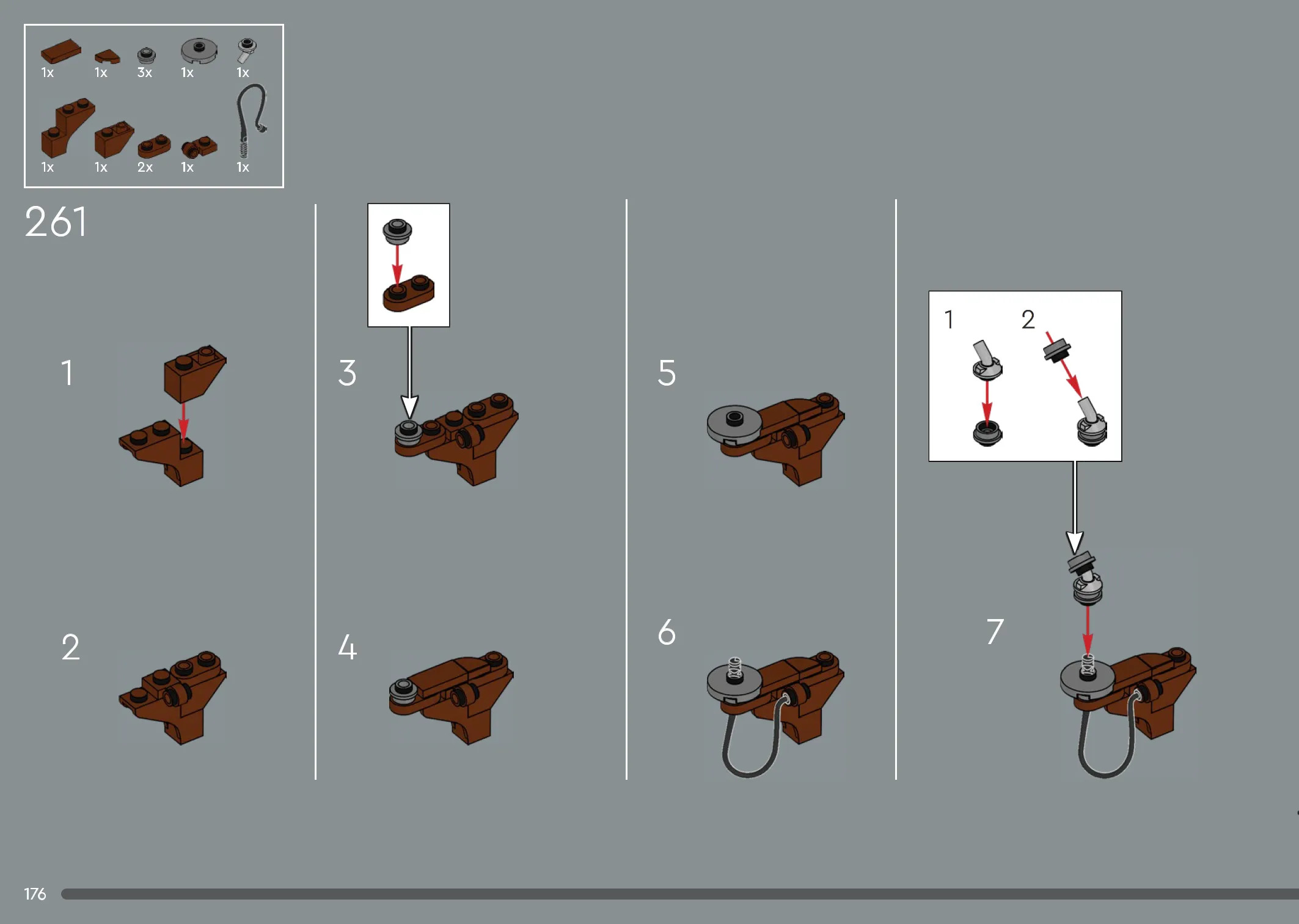 1x 1x 3x 1x 1x

1x 1x 2x 1x 1x

261

1

2

3

4

5

6

1 2

7

176