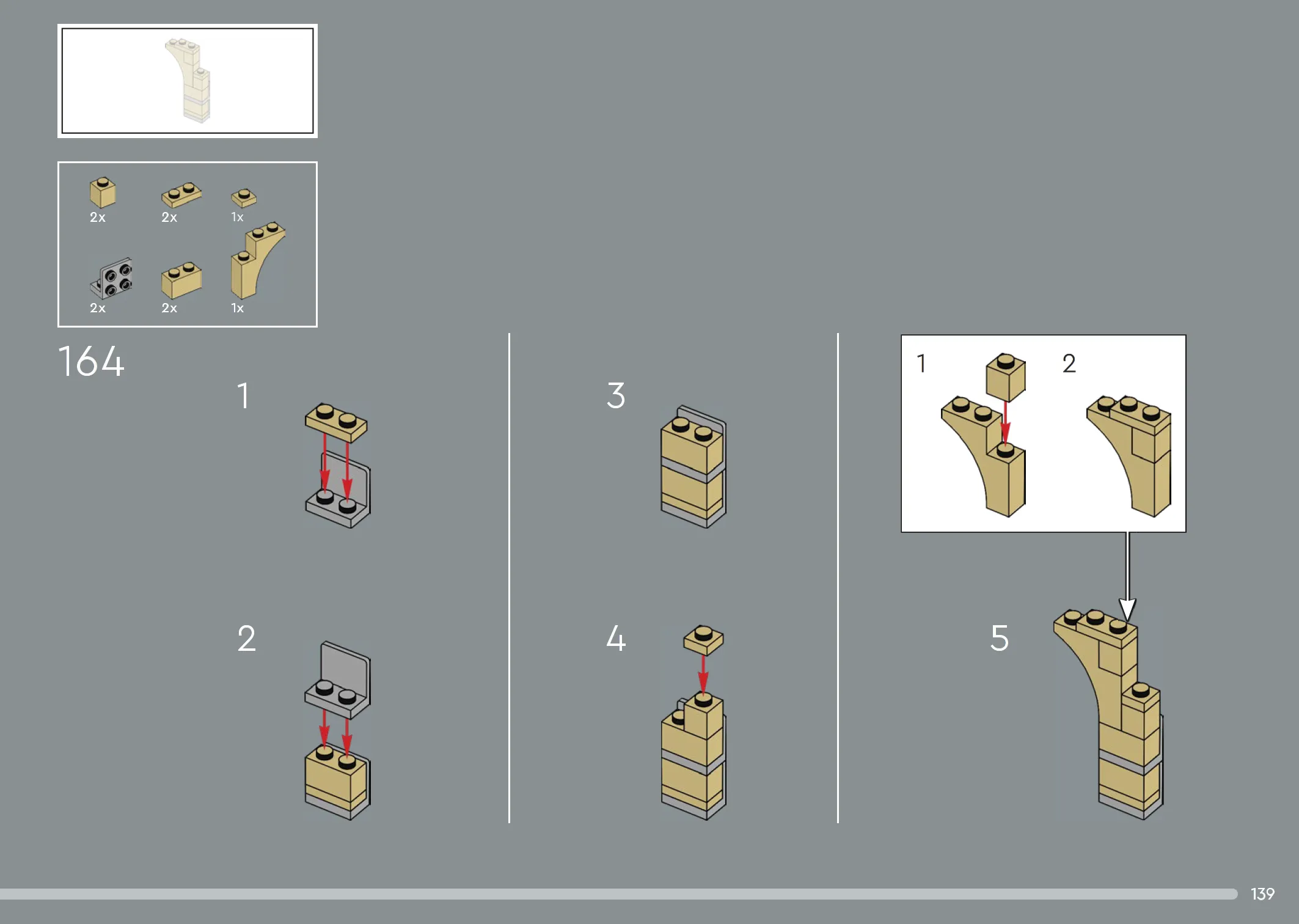 2x 2x 1x

2x 2x 1x

164

1

2

3

4

1 2

5

139